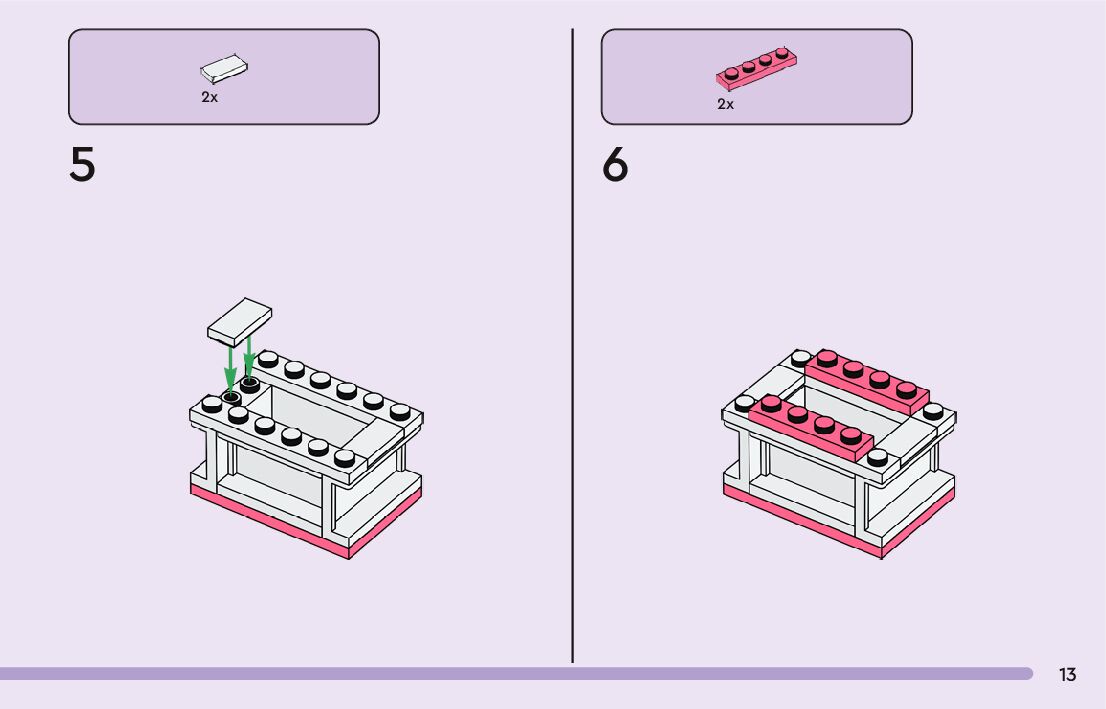 2x

5

2x

6

13