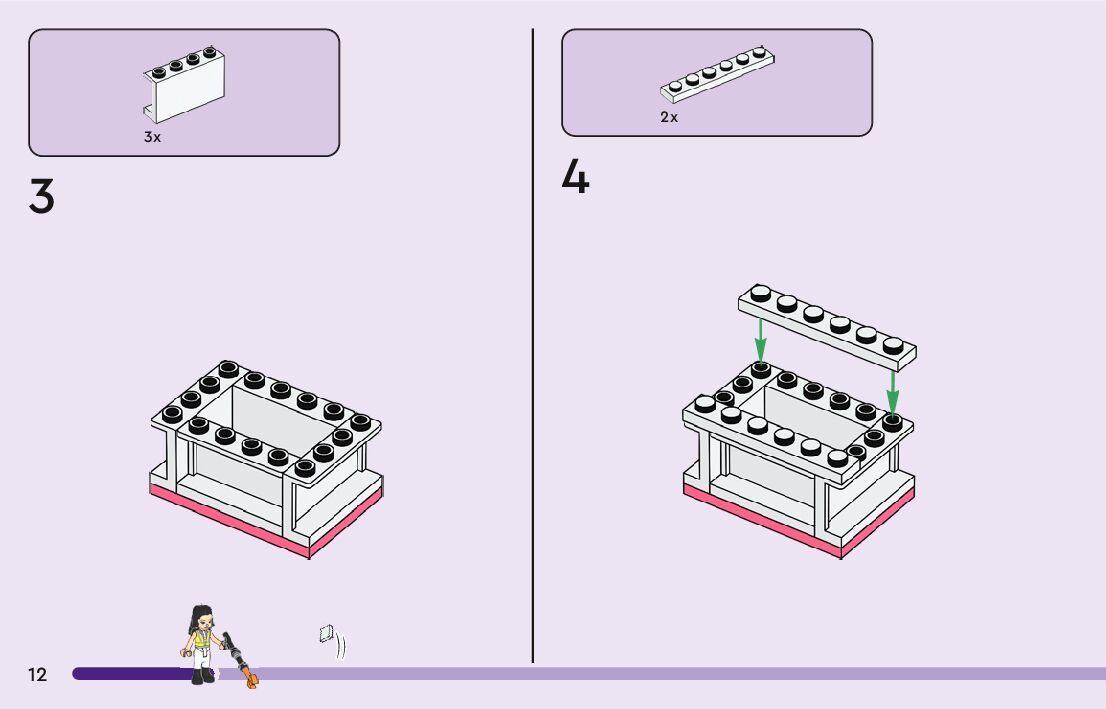 3x

3

2x

4

12