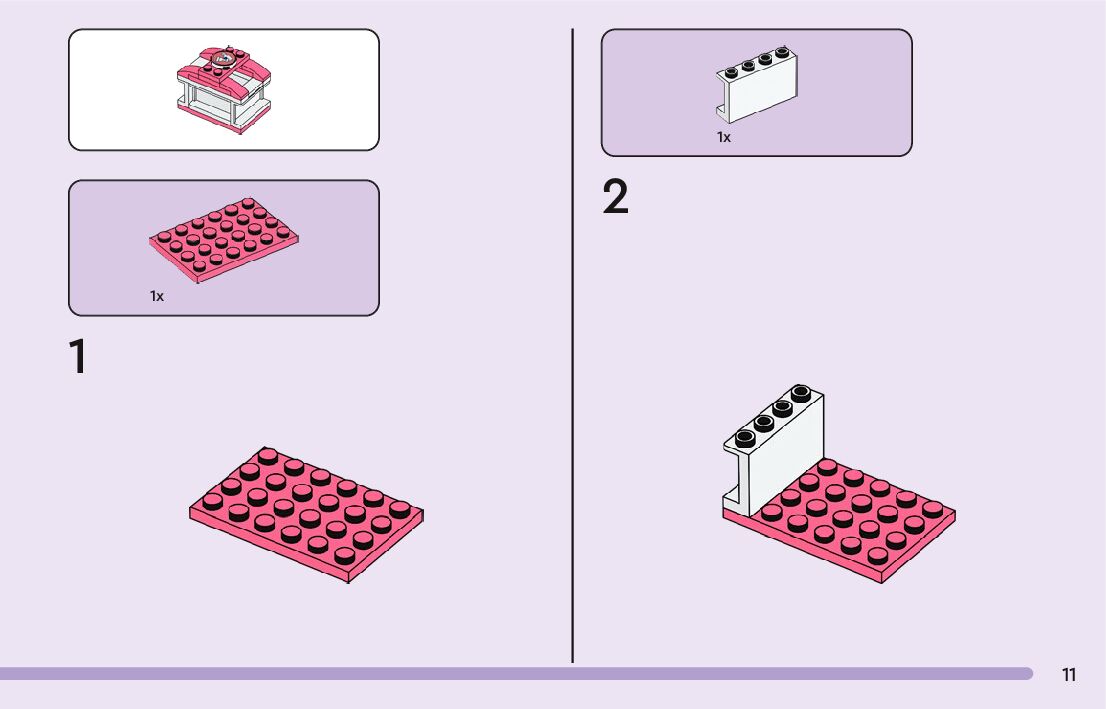 1x

1

1x

2

11