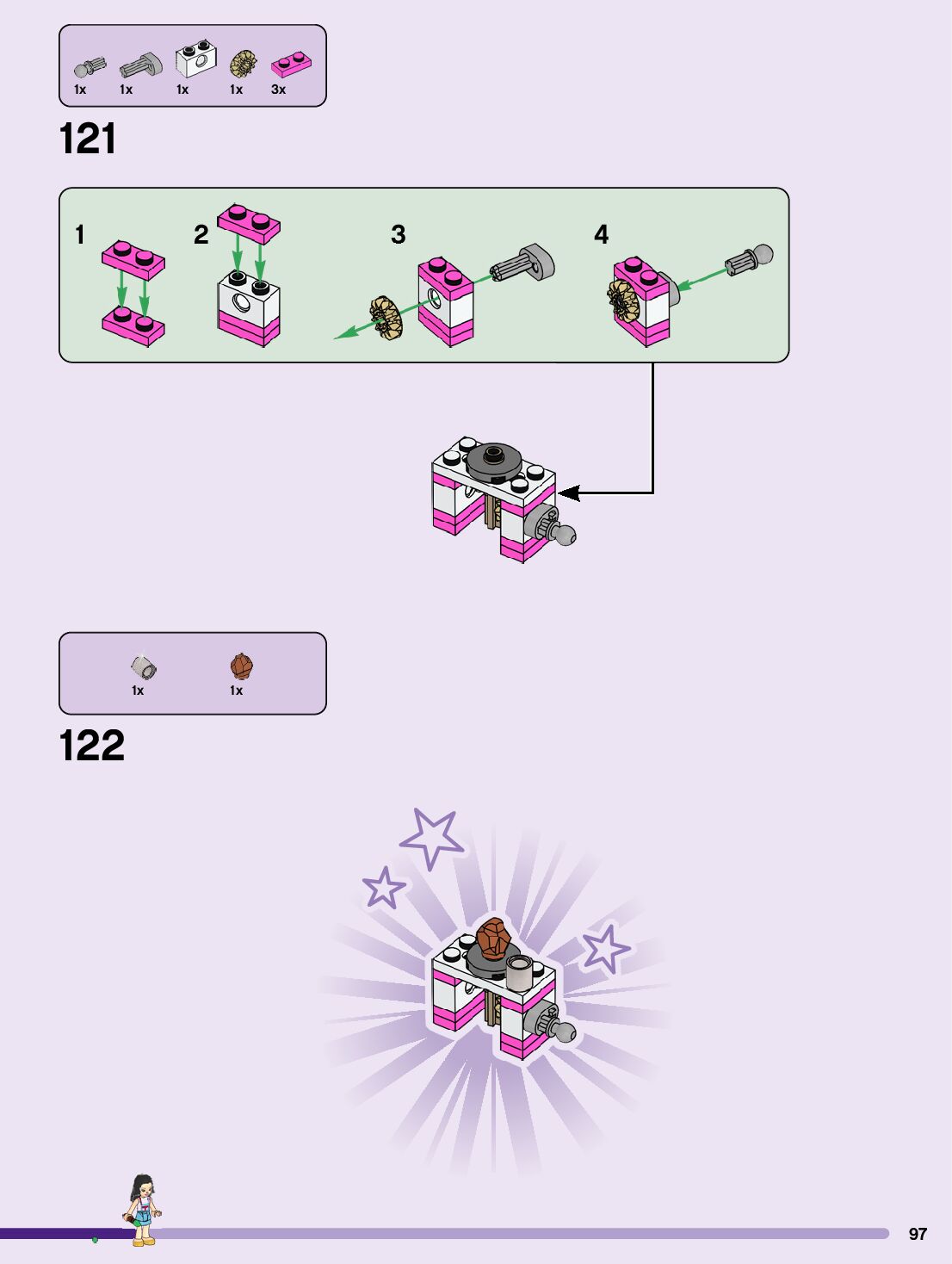 1x 1x 1x 1x 3x

121

1

2

3

4

1x 1x

122

97