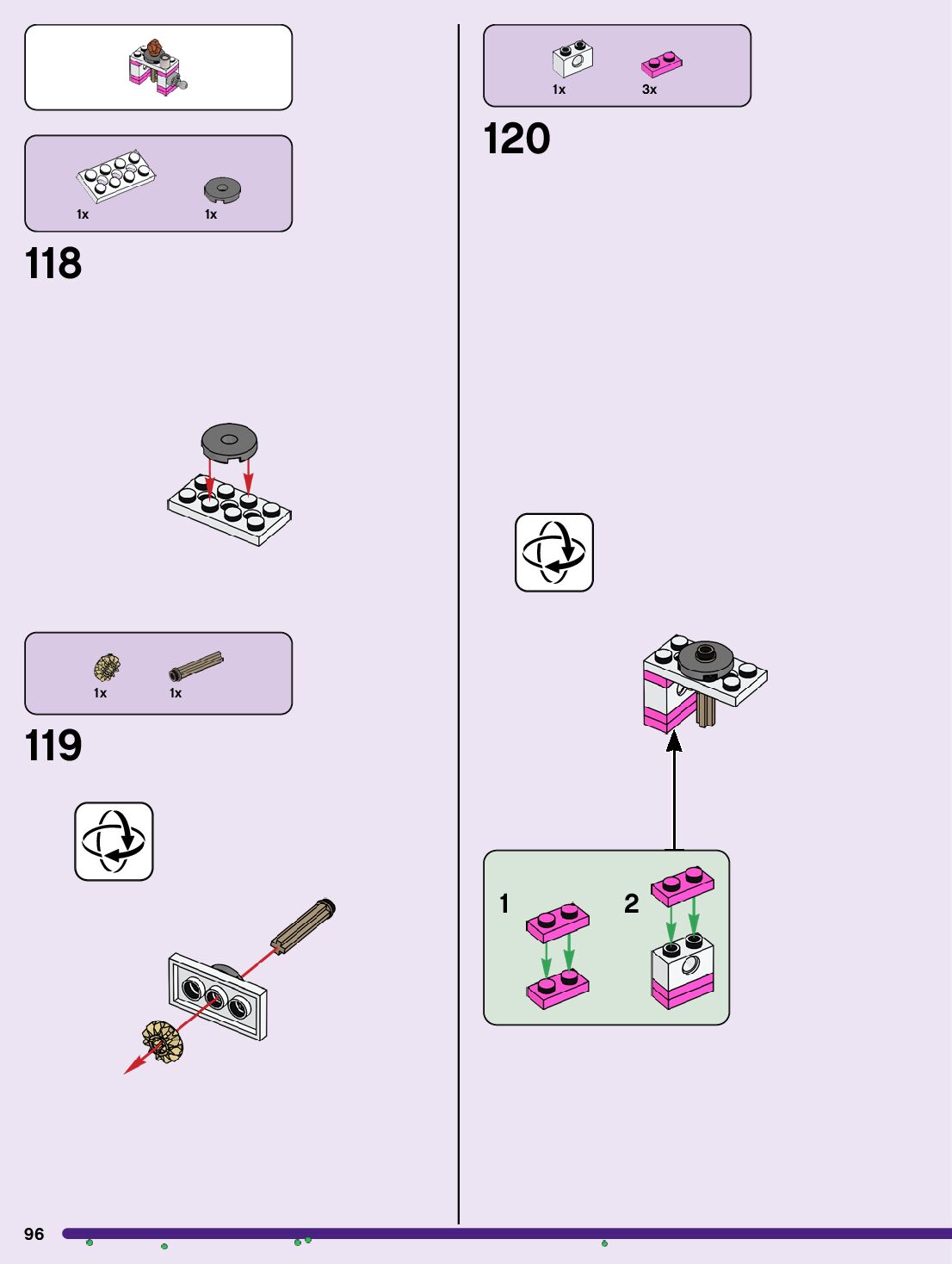 1x 1x

118

1x 1x

119

1x 3x

120

1

2

96