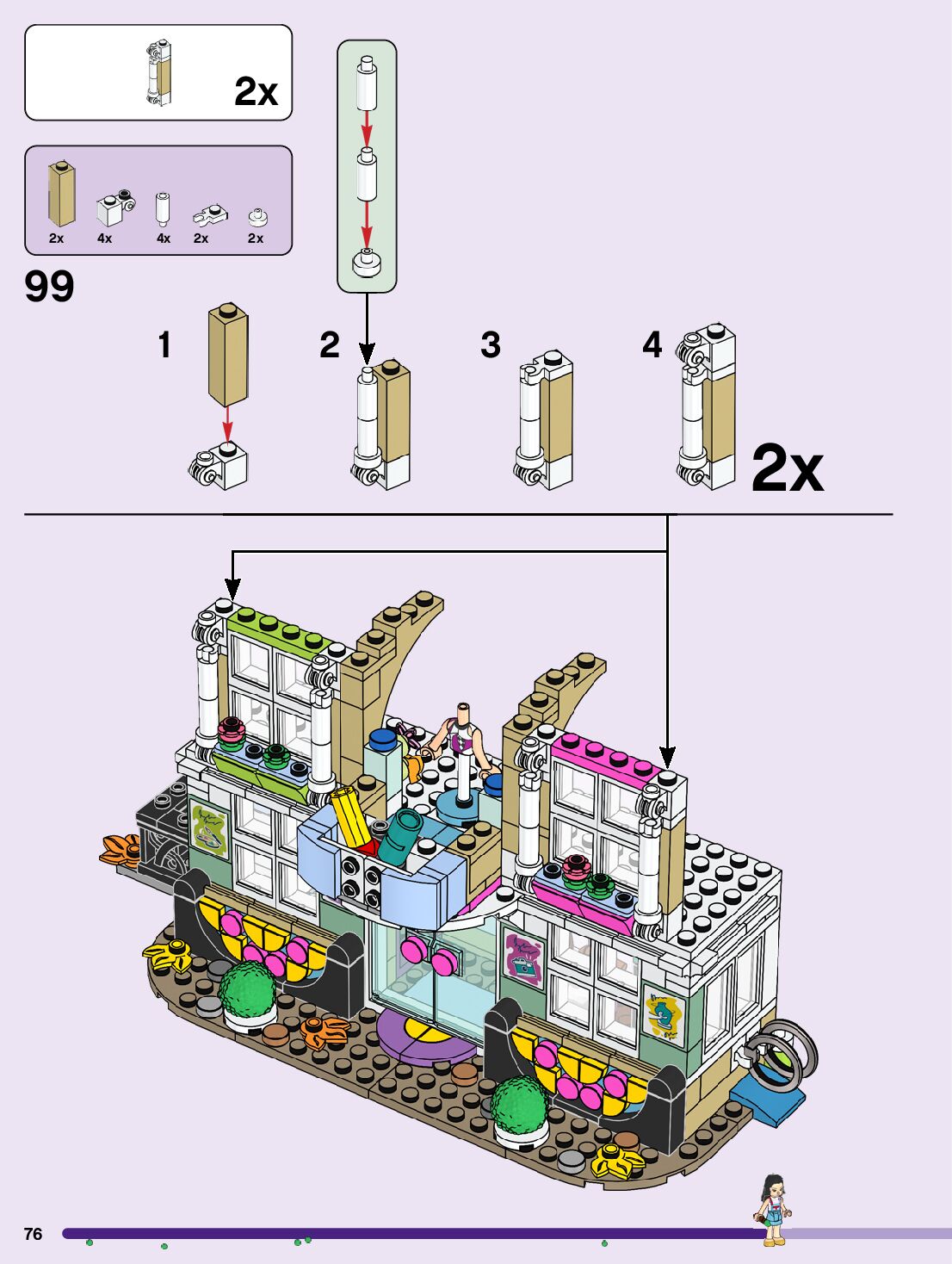 2x

2x 4x 4x 2x 2x

99

1

2

3

4

2x

76