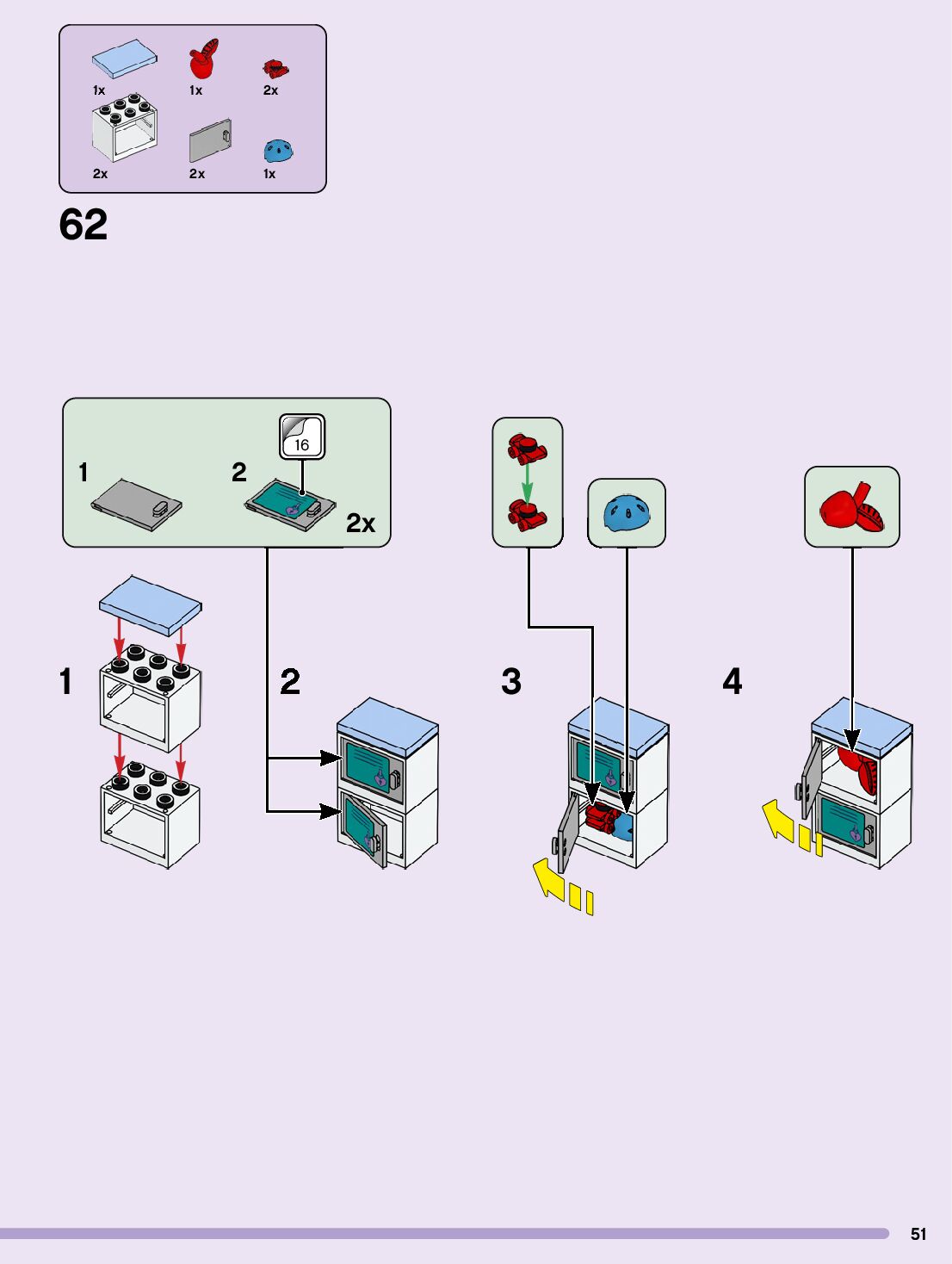 1x
1x
2x
2x
2x
1x

62

1
2
16
2x

1
2
3
4

51