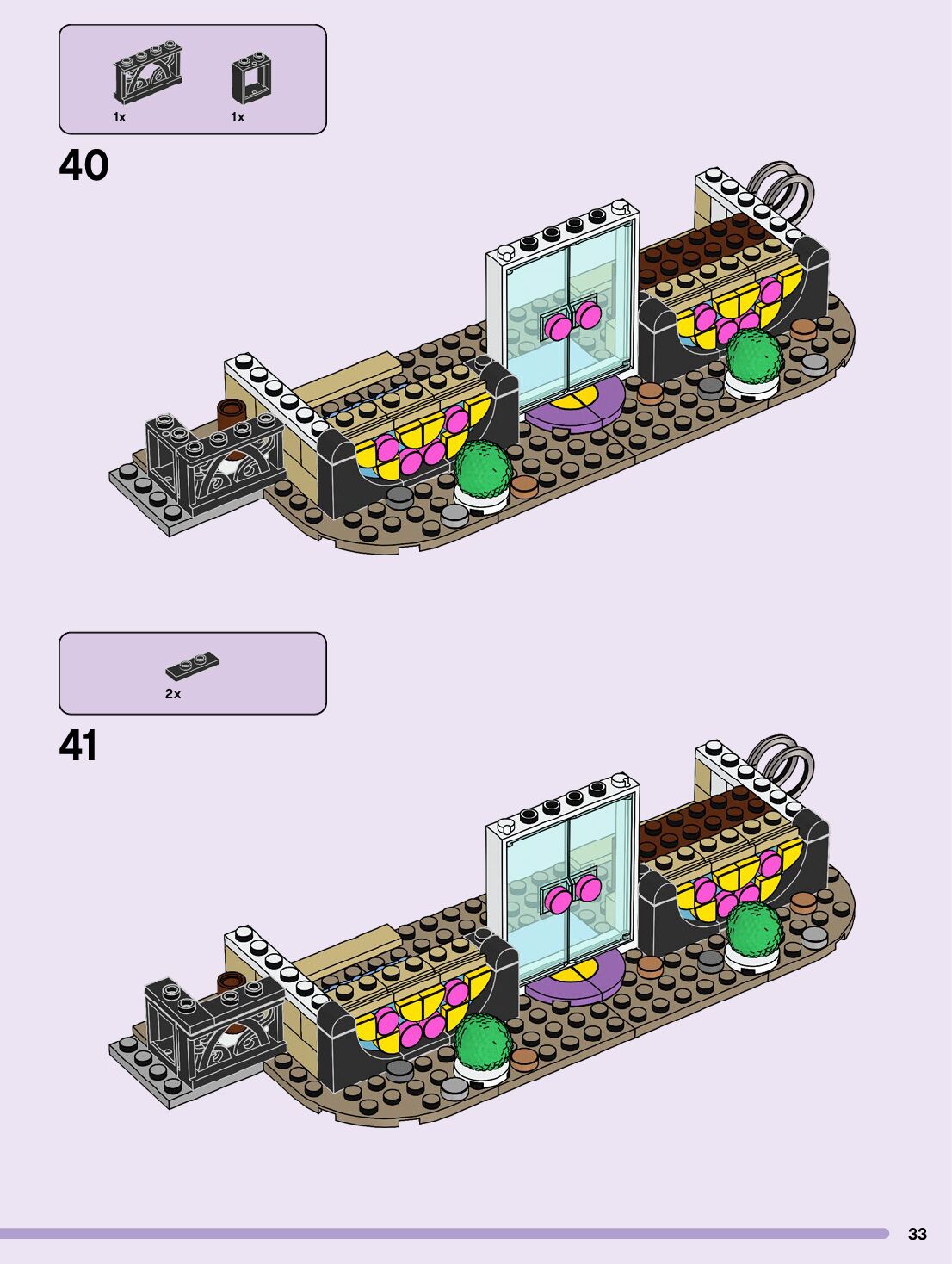 1x 1x

40

2x

41

33