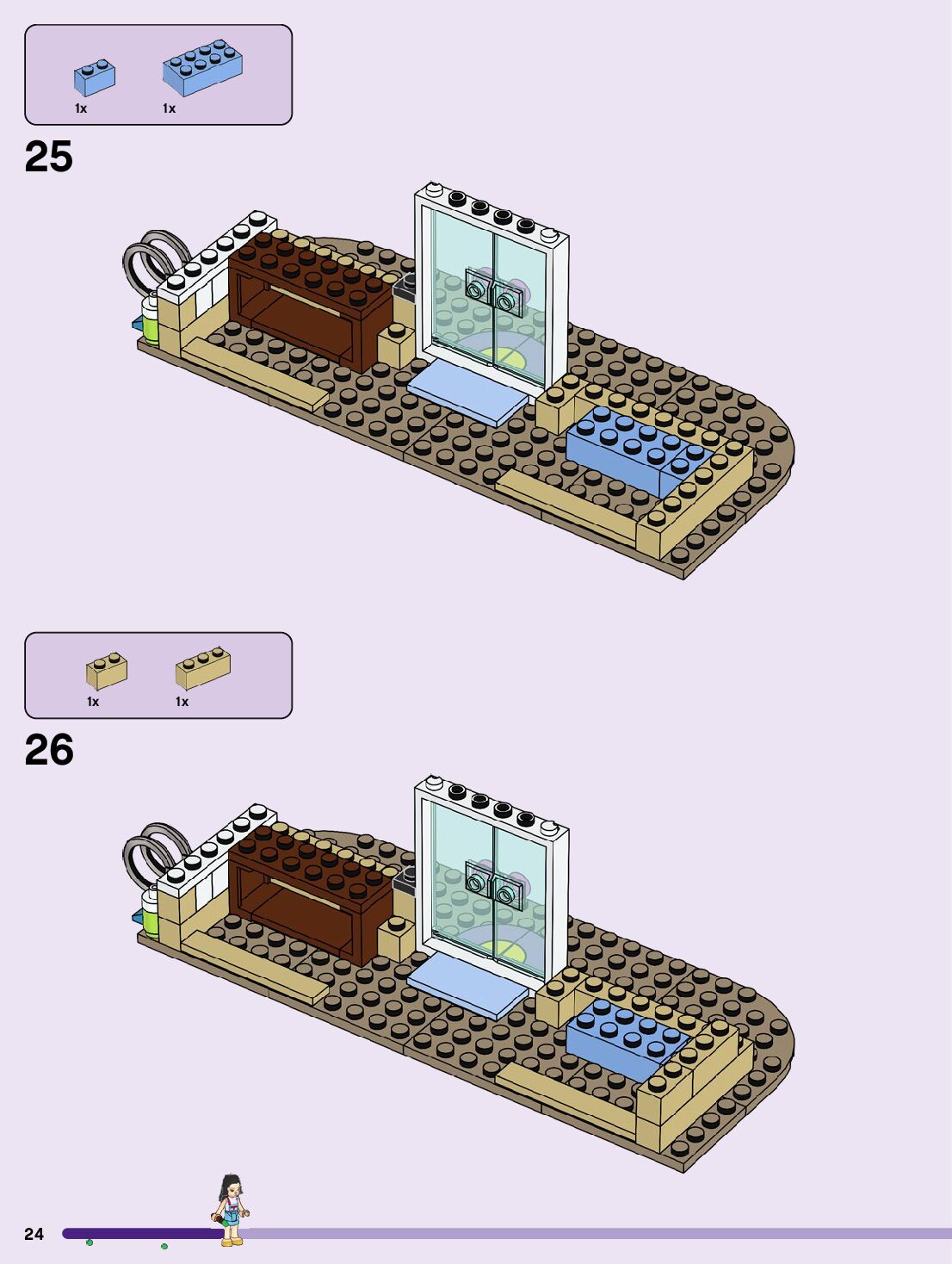 1x 1x

25

1x 1x

26

24