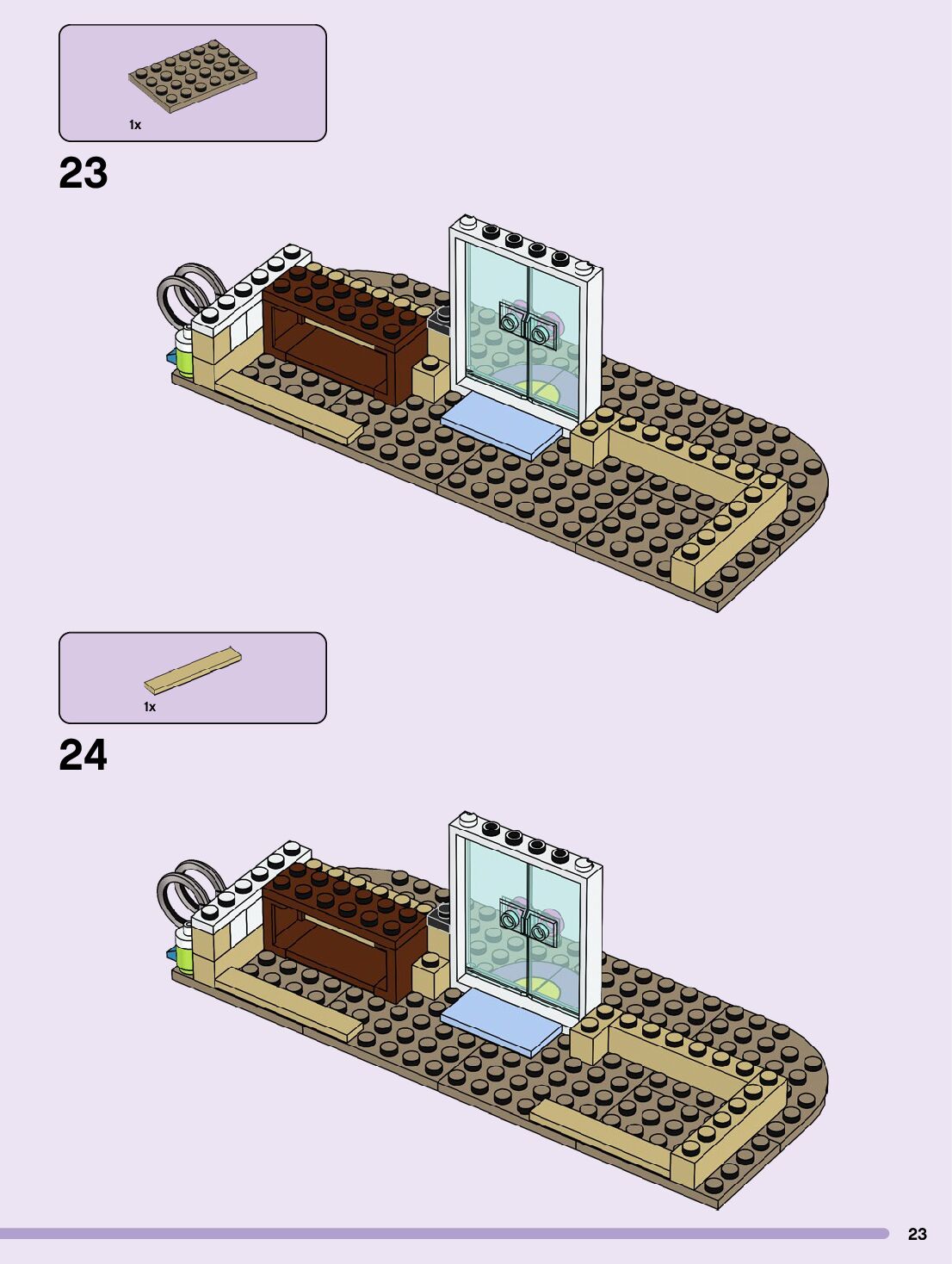 1x

23

1x

24

23