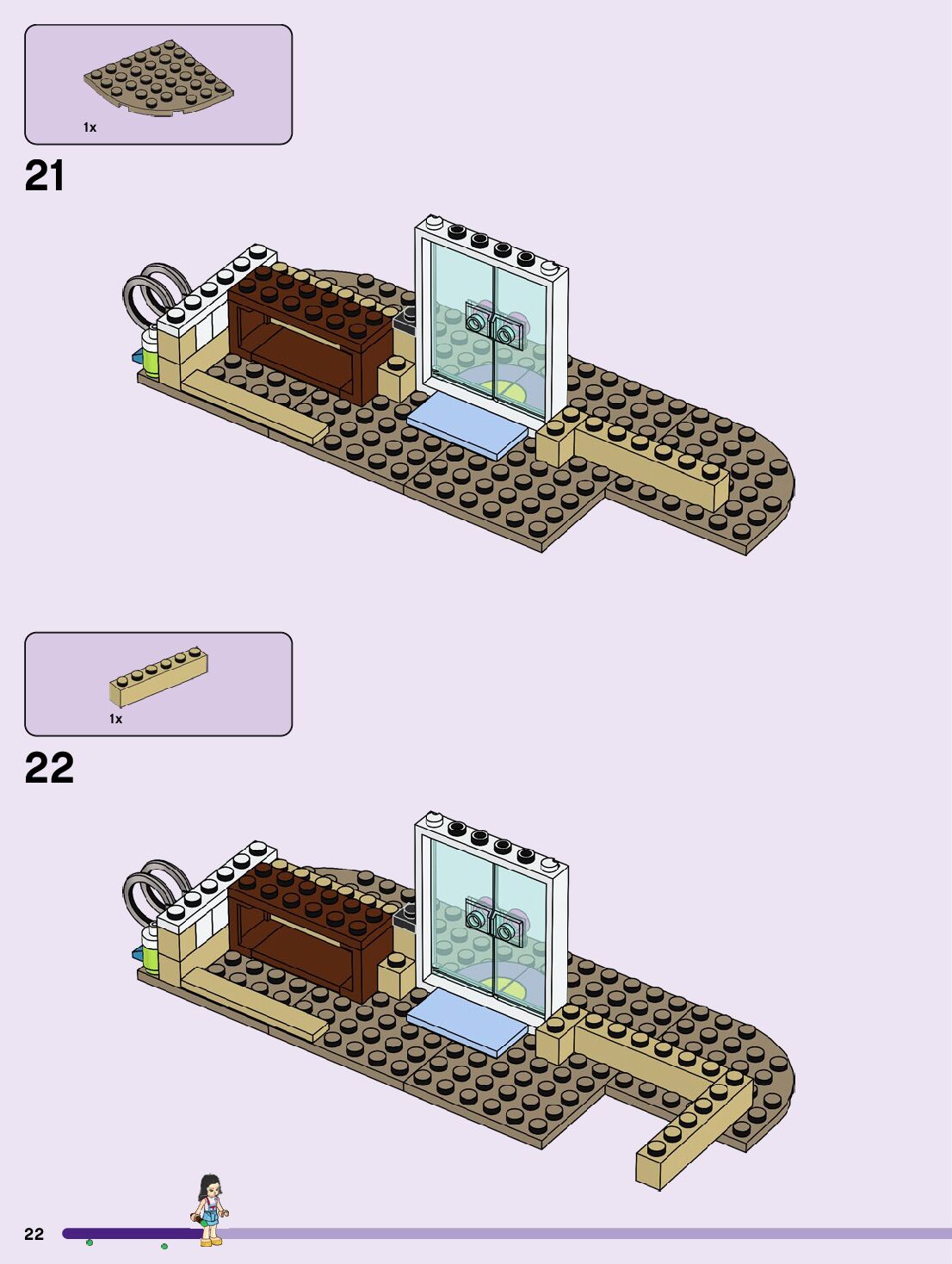 1x

21

1x

22

22