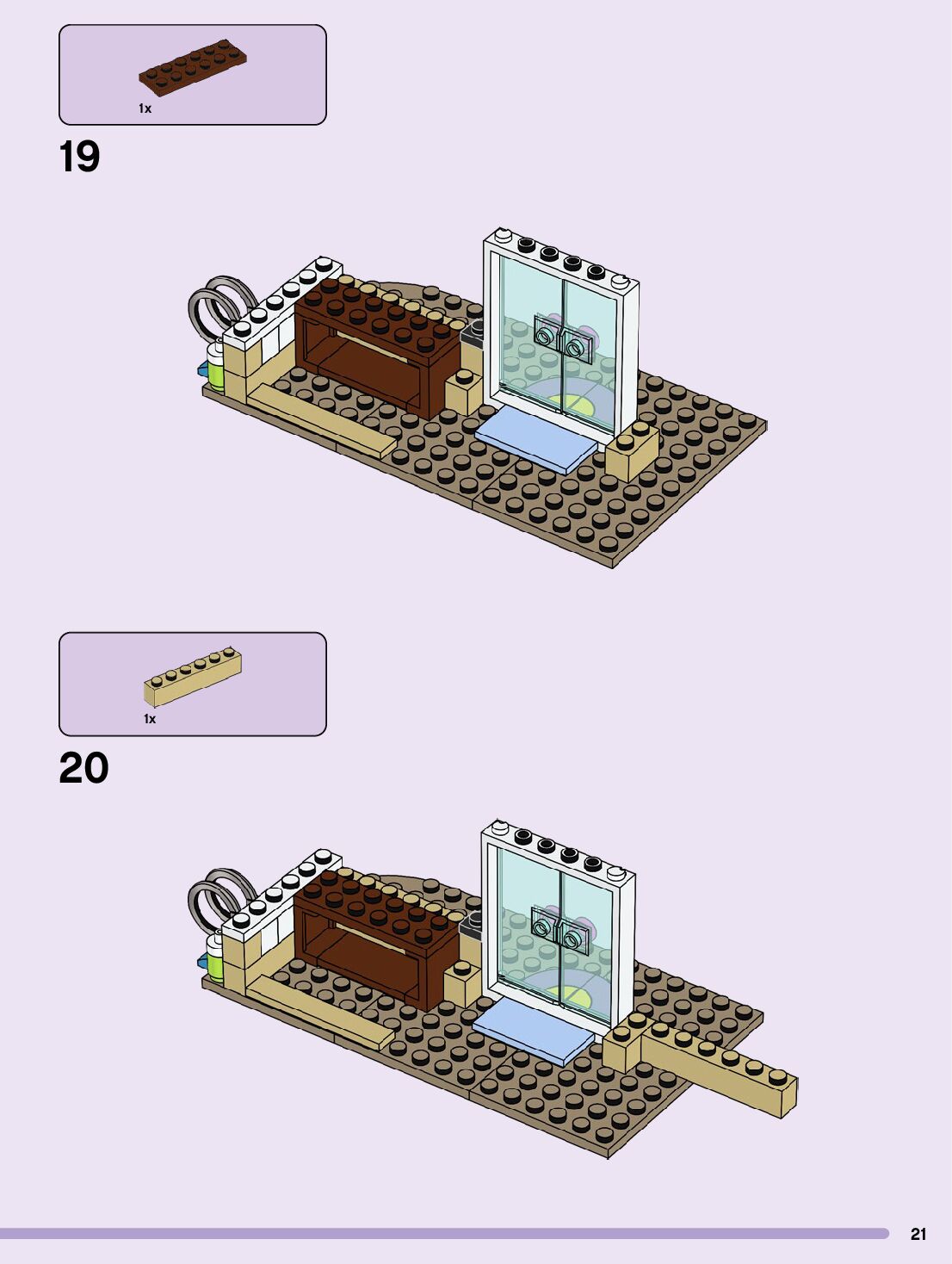 1x

19

1x

20

21