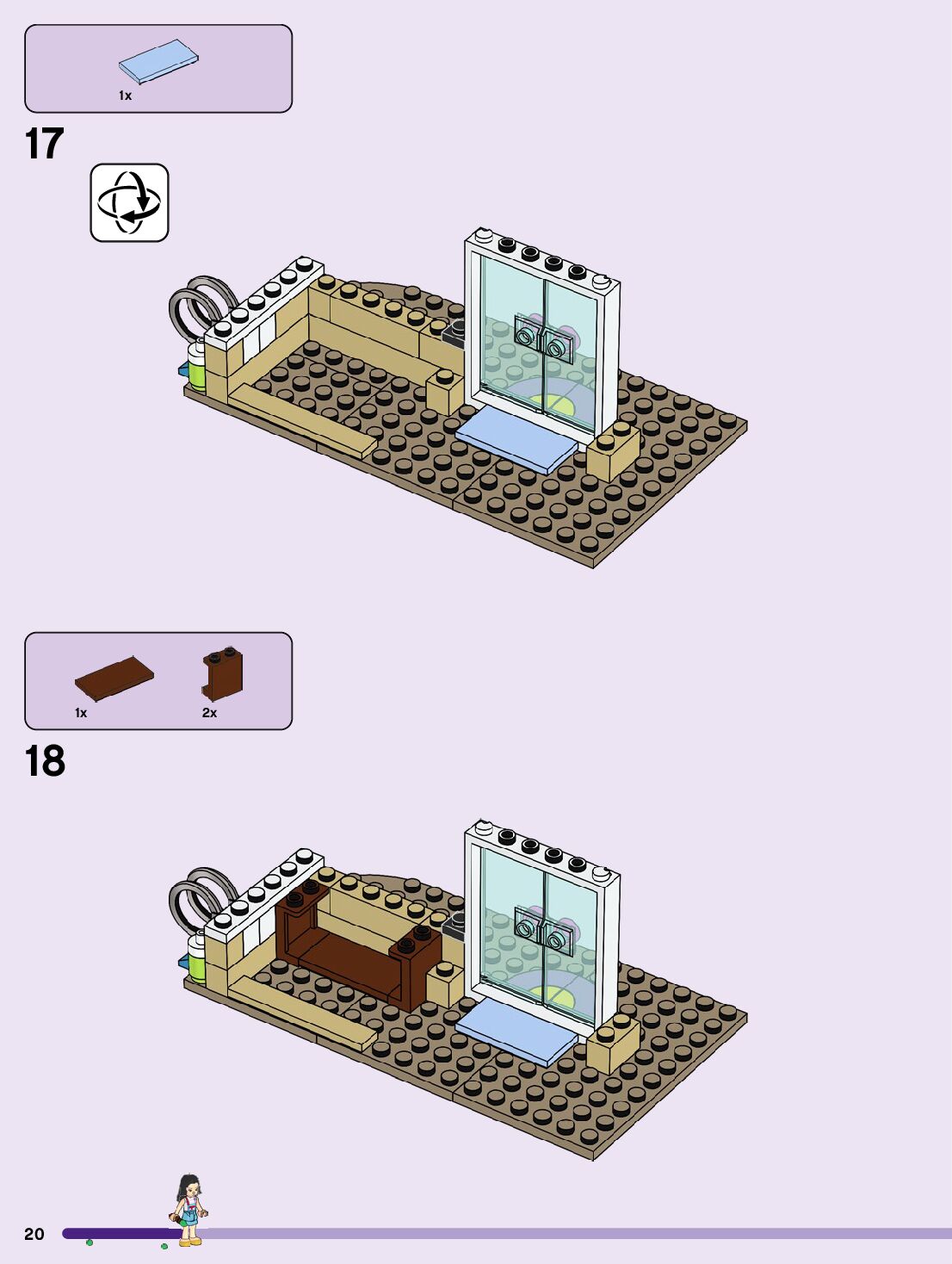 1x

17

1x

2x

18

20