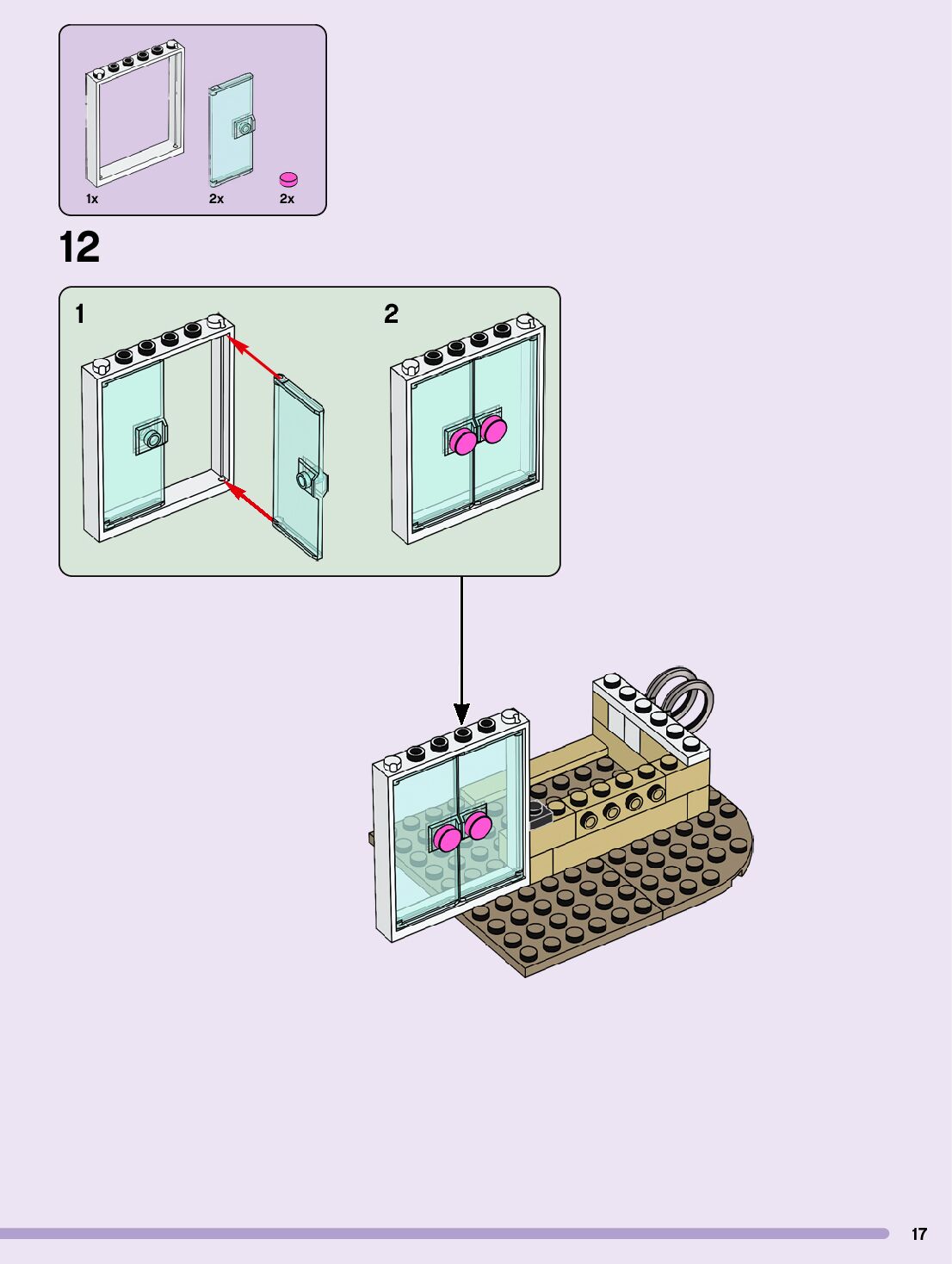 1x 2x 2x

12

1

2

17