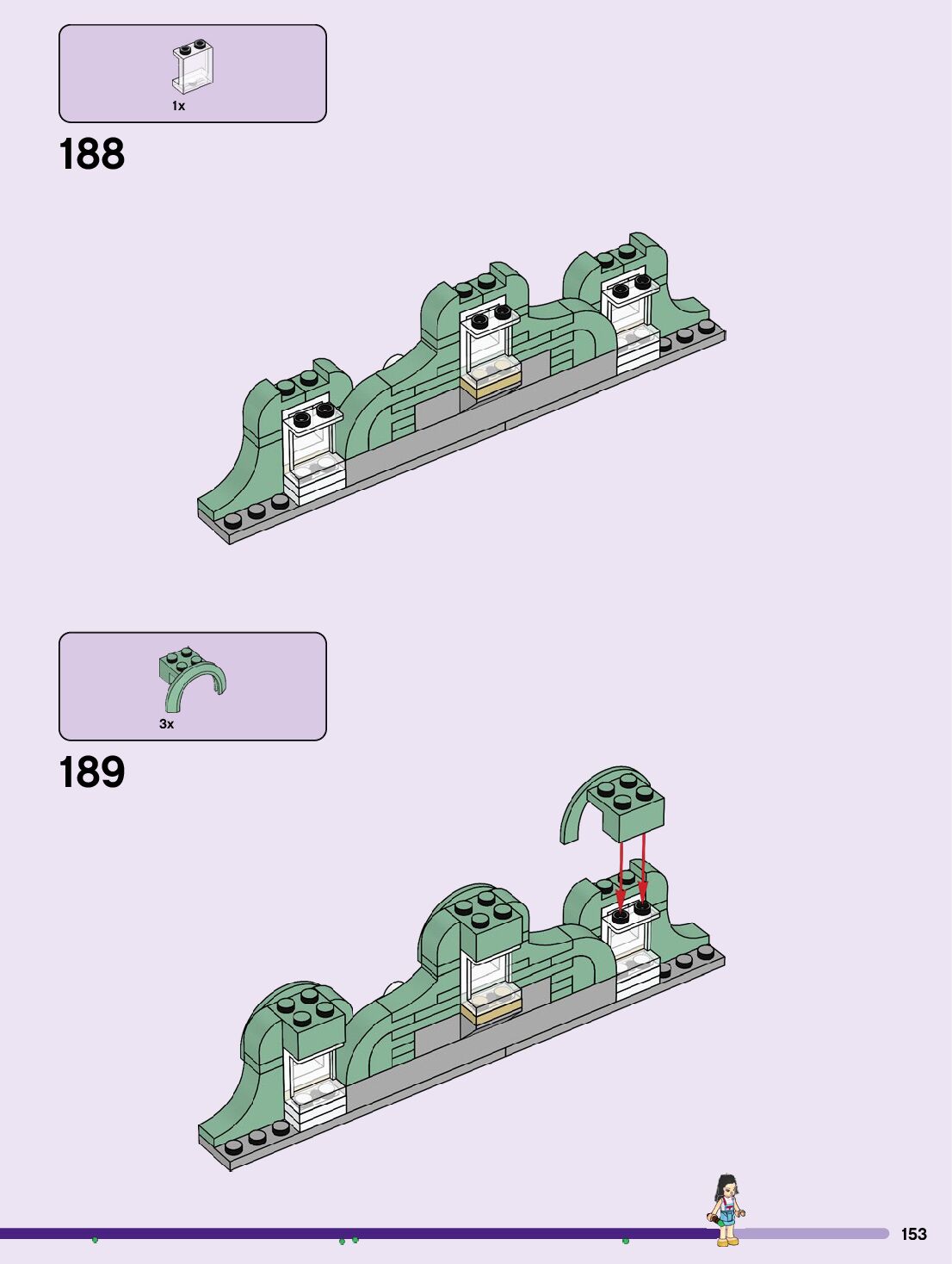 1x

188

3x

189

153