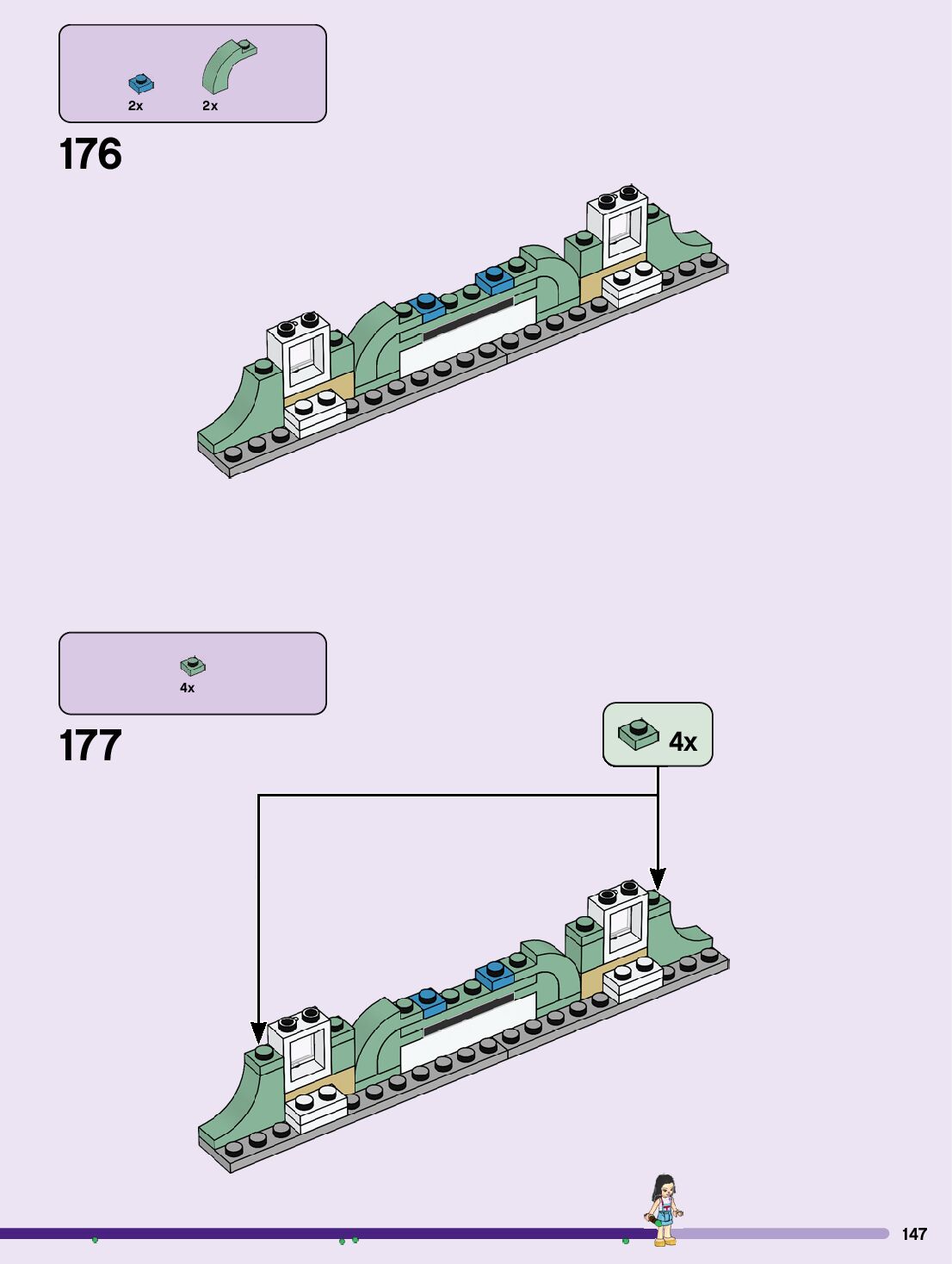 2x 2x

176

4x

177

4x

147