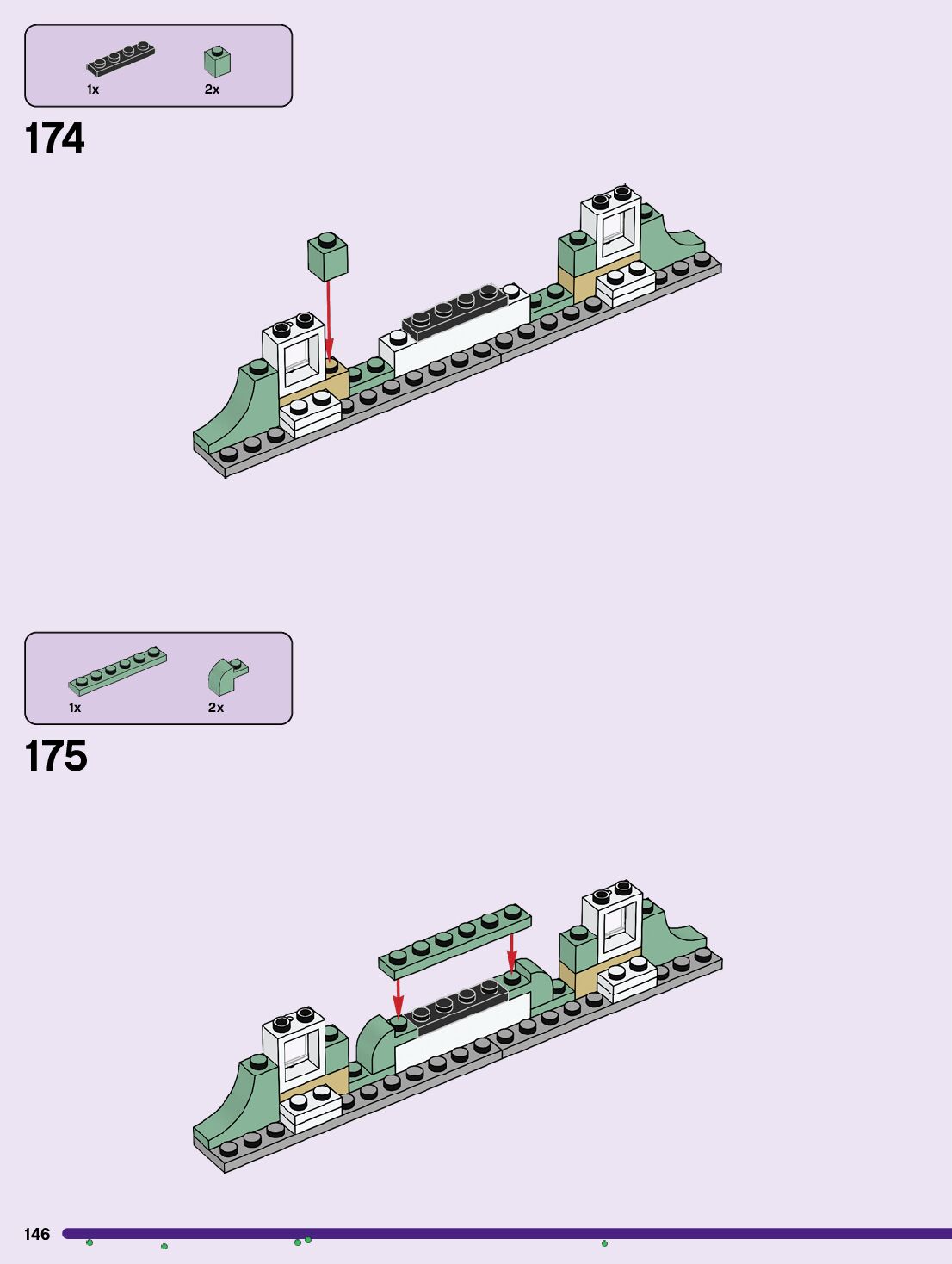 1x
2x

174

1x
2x

175

146