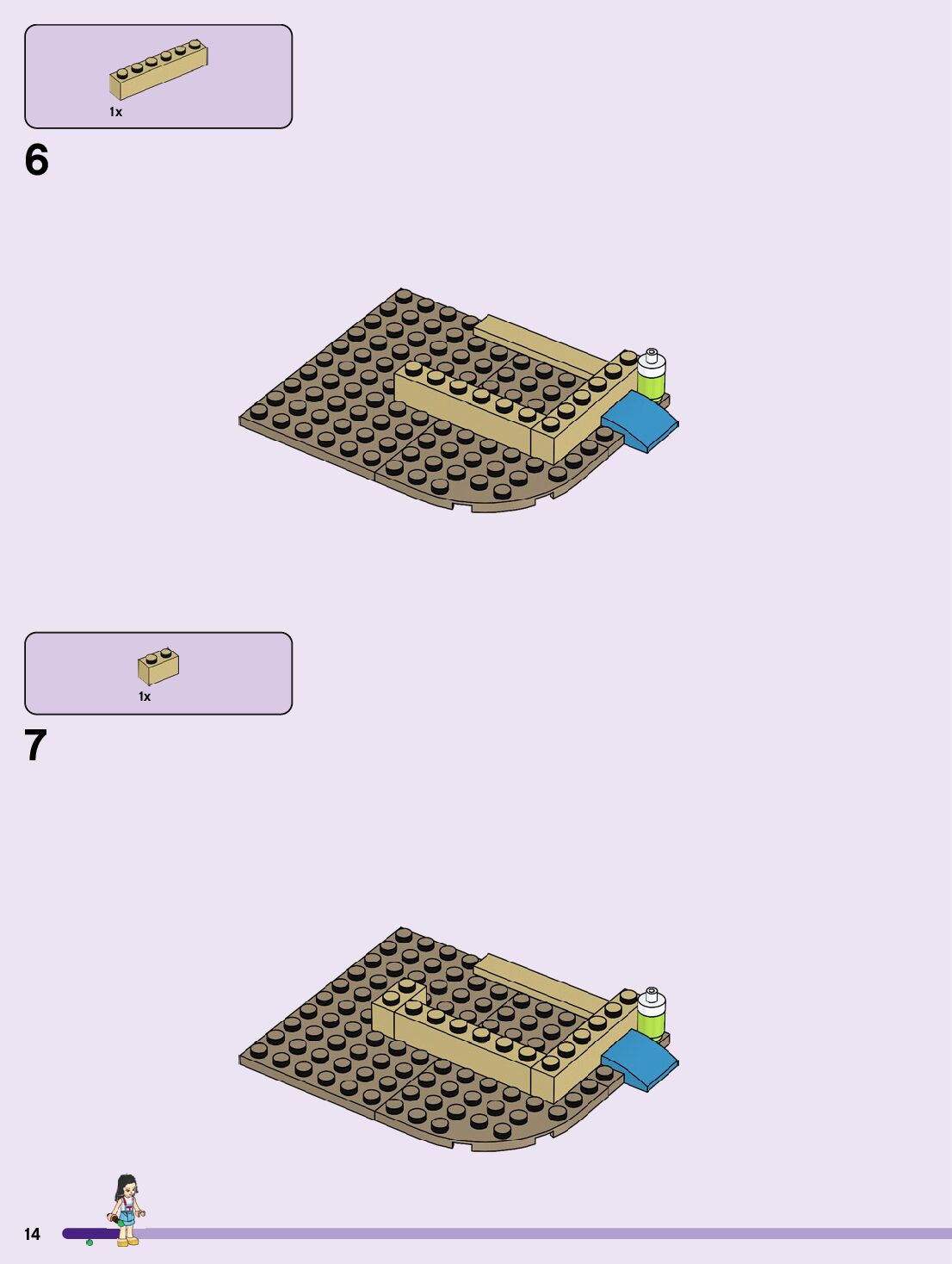 1x

6

1x

7

14