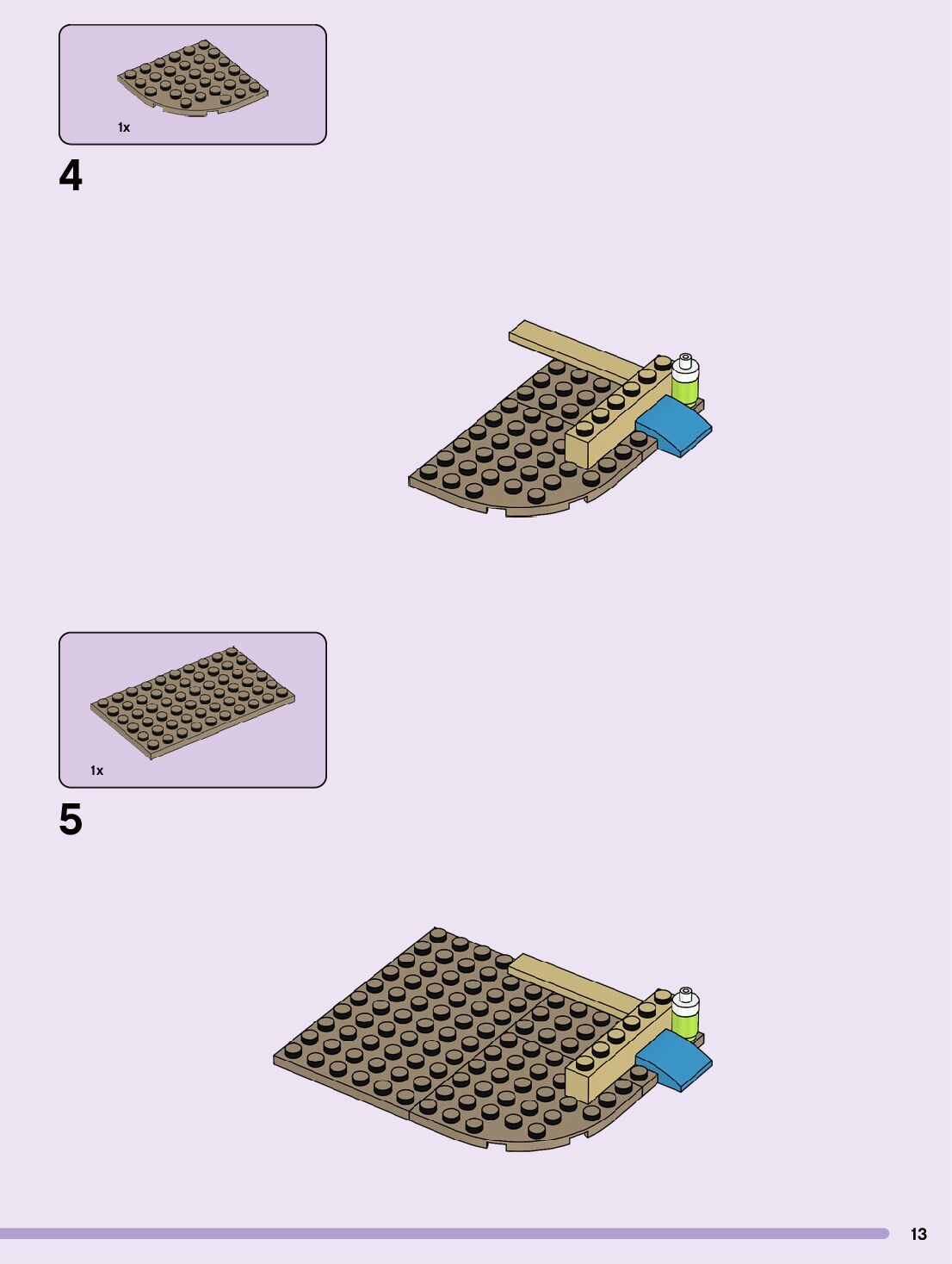 1x

4

1x

5

13