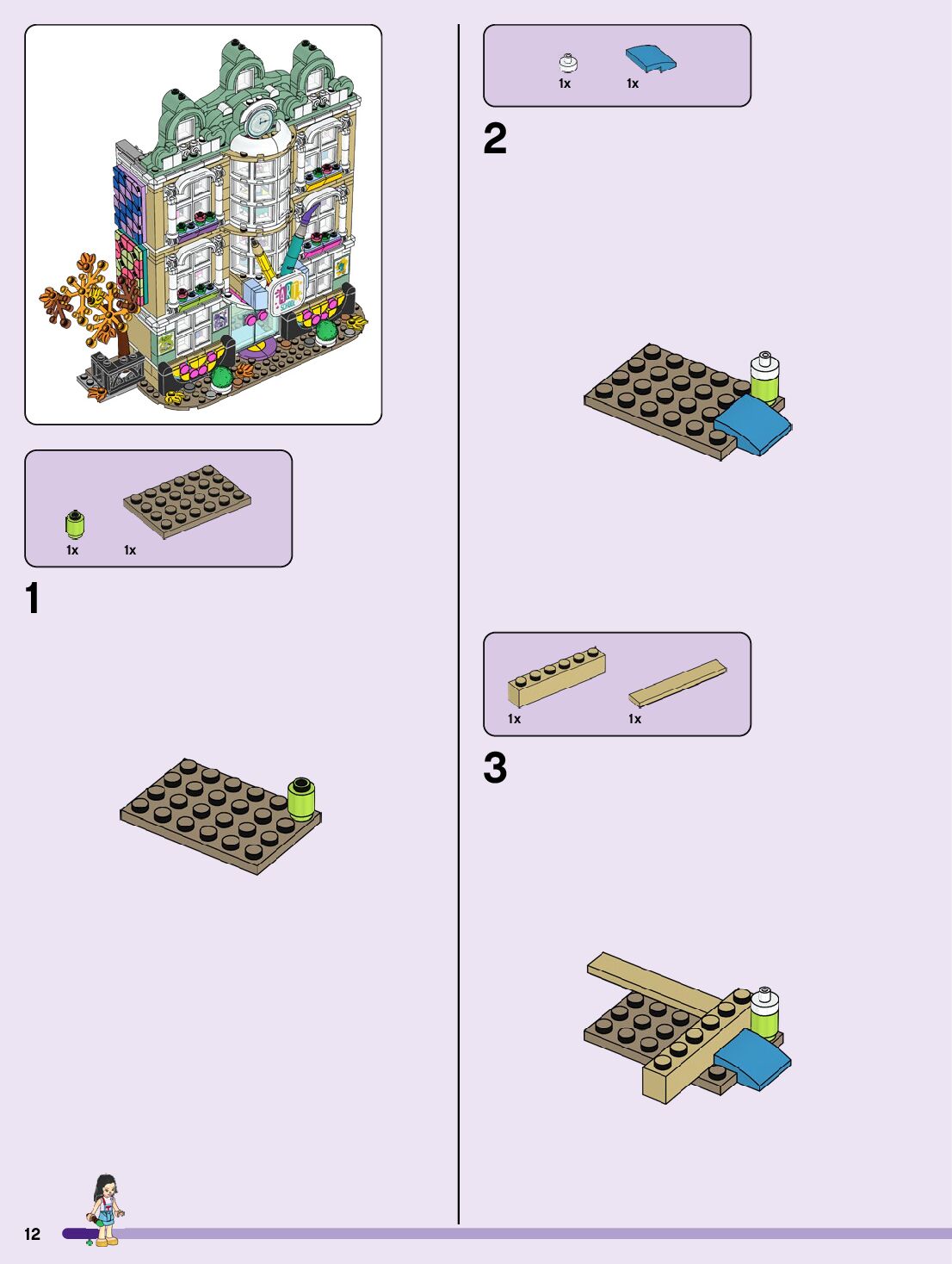 1x 1x

1

1x 1x

2

1x 1x

3

12