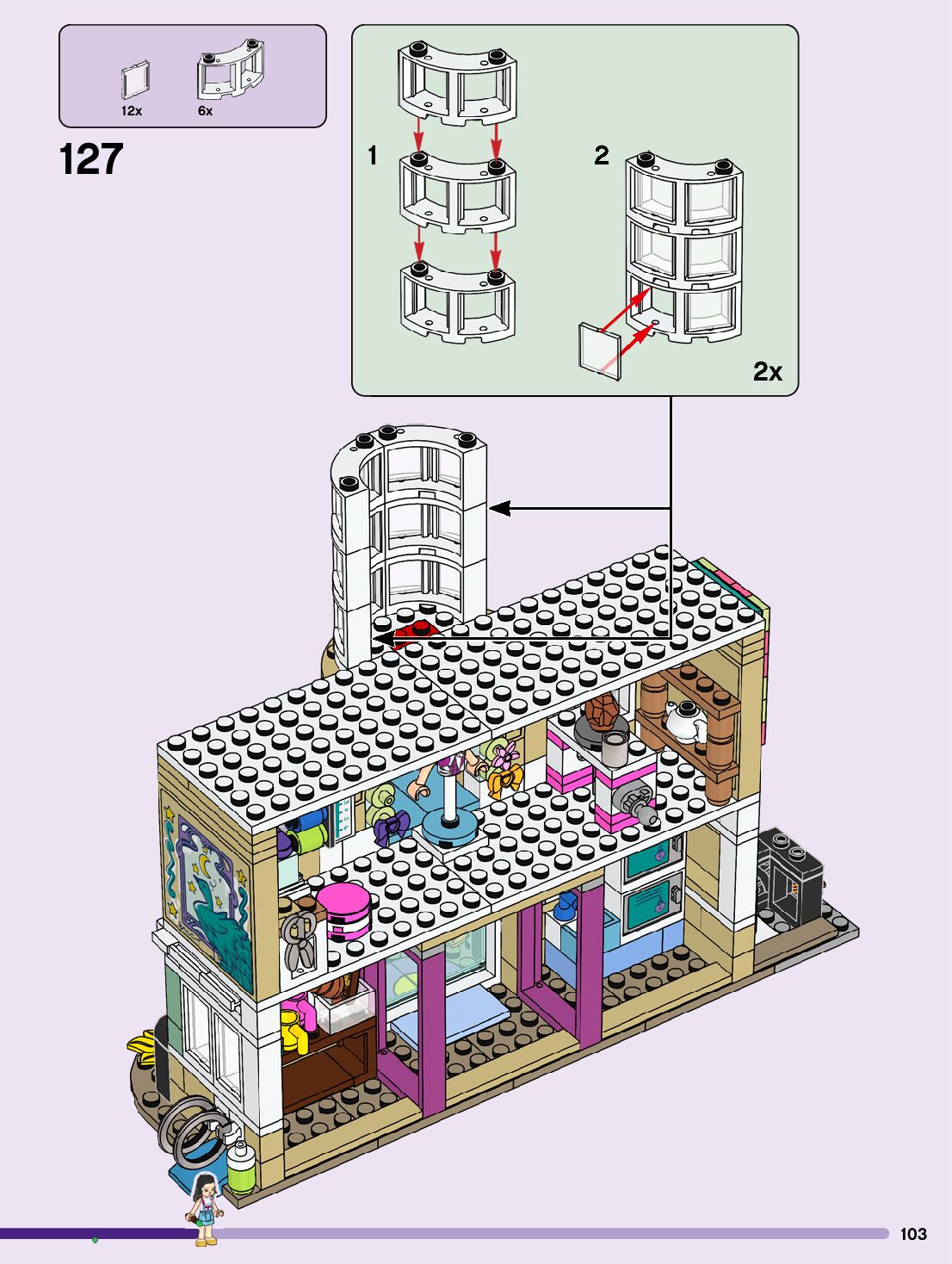 12x
6x

127

1

2

2x

103