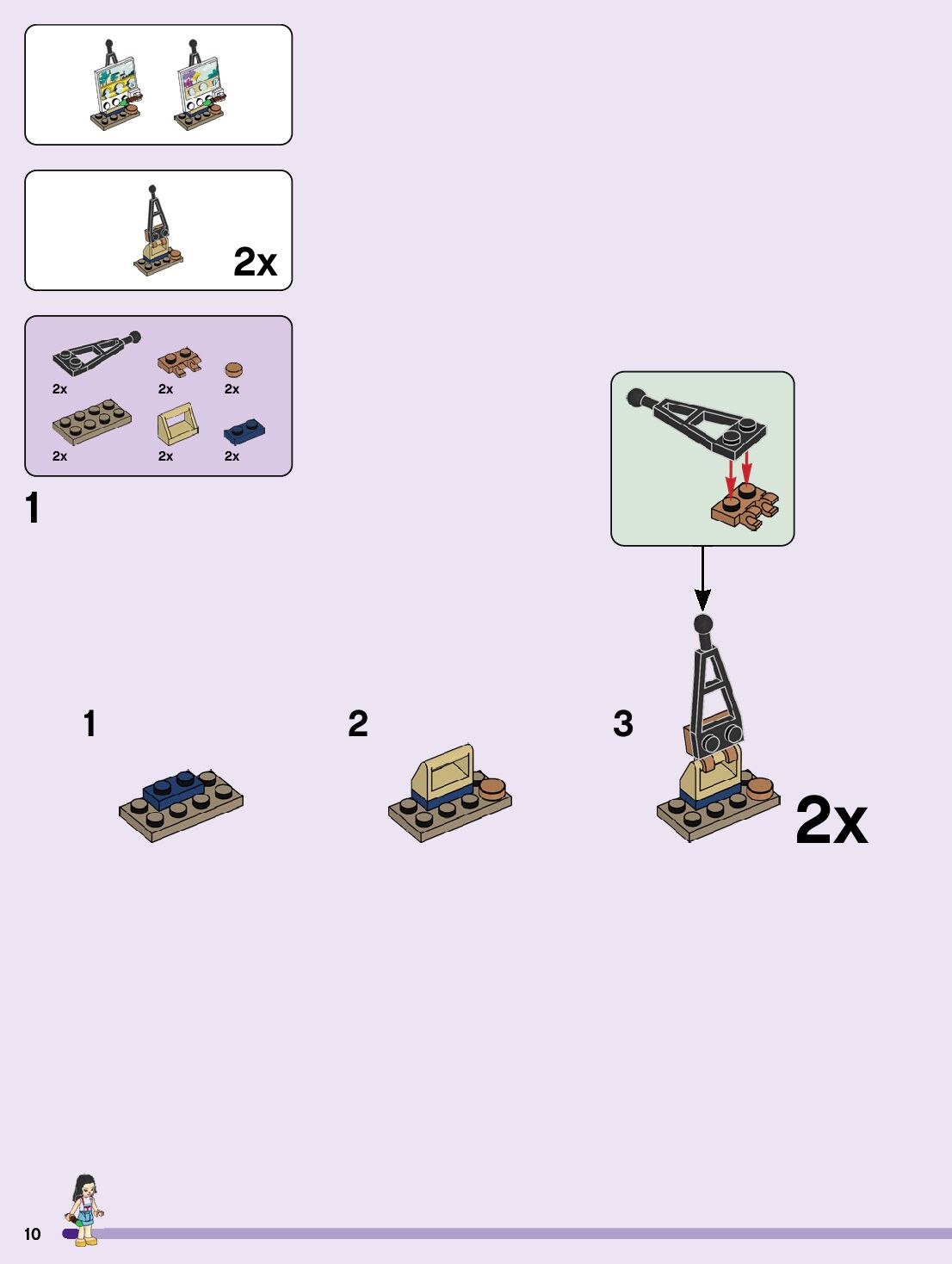 2x

2x
2x
2x
2x
2x
2x

1

1

2

3

2x

10