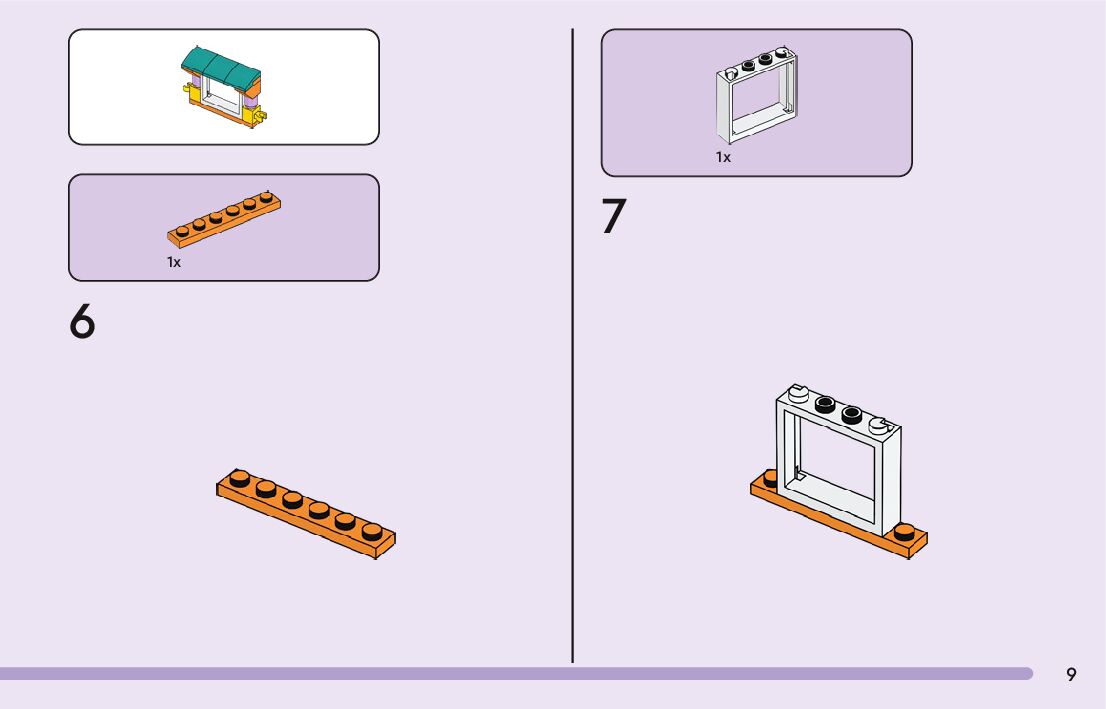 1x

6

1x

7

9