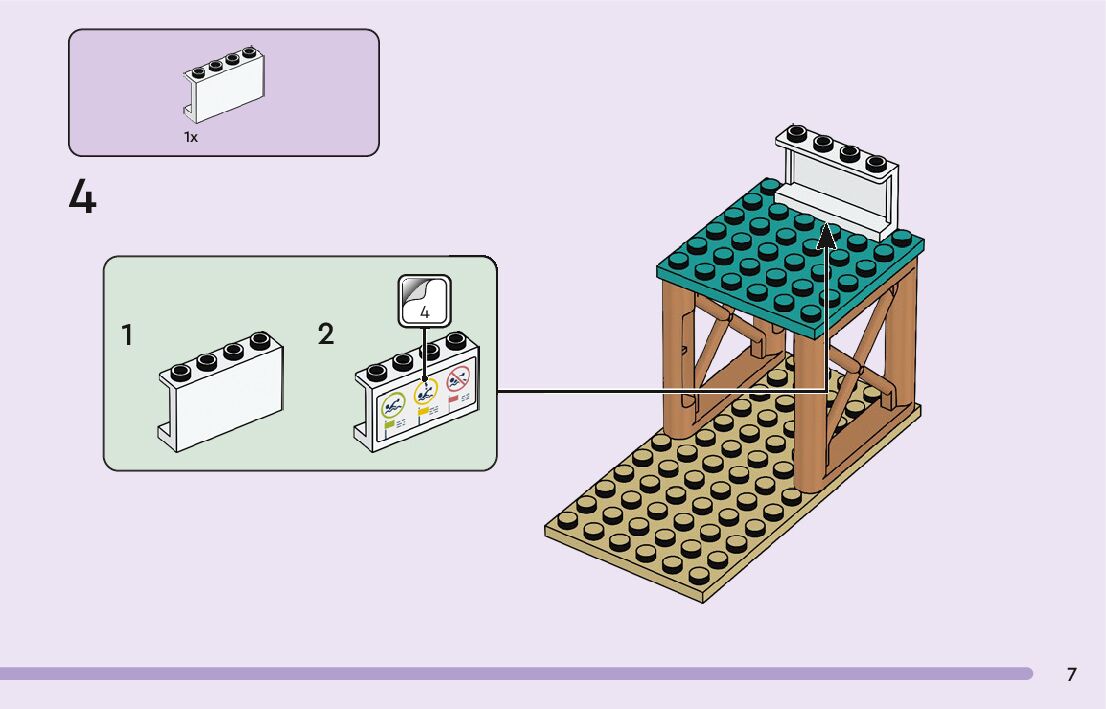 1x

4

1

2

4

7