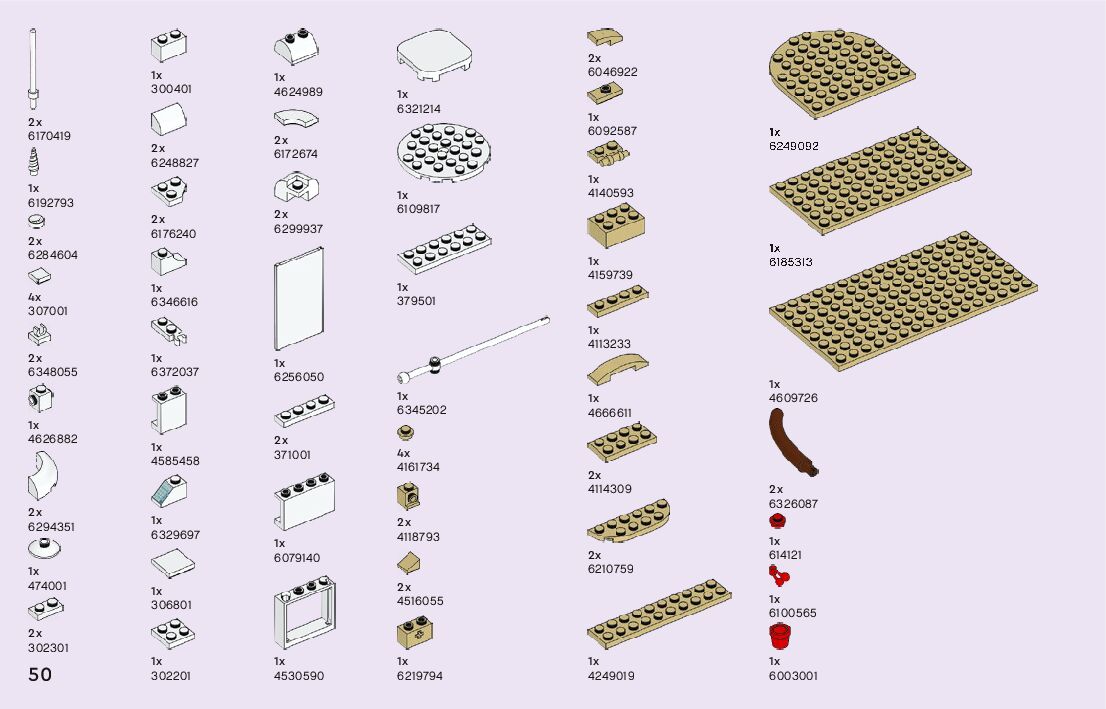 2x
6170419

1x
6192793

2x
6284604

4x
307001

2x
6348055

1x
4626882

2x
6294351

1x
474001

2x
302301

50

1x
300401

2x
6248827

2x
6176240

1x
6346616

1x
6372037

1x
4585458

1x
6329697

1x
306801

1x
302201

1x
4624989

2x
6172674

2x
6299937

1x
6256050

2x
371001

1x
6079140

1x
4530590

1x
6321214

1x
6109817

1x
379501

1x
6345202

4x
4161734

2x
4118793

2x
4516055

1x
6219794

2x
6046922

1x
6092587

1x
4140593

1x
4159739

1x
4113233

1x
4666611

2x
4114309

2x
6210759

1x
4249019

1x
6249092

1x
6185313

1x
4609726

2x
6326087

1x
614121

1x
6100565

1x
6003001