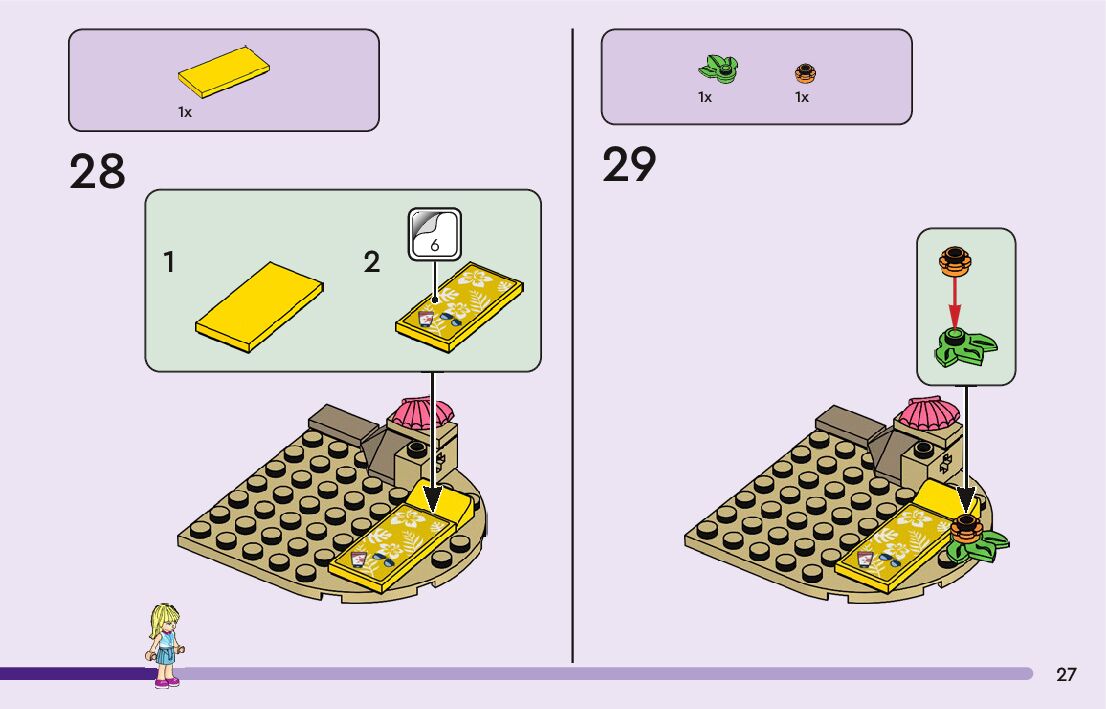 1x

28

1

2

6

1x

1x

29

27