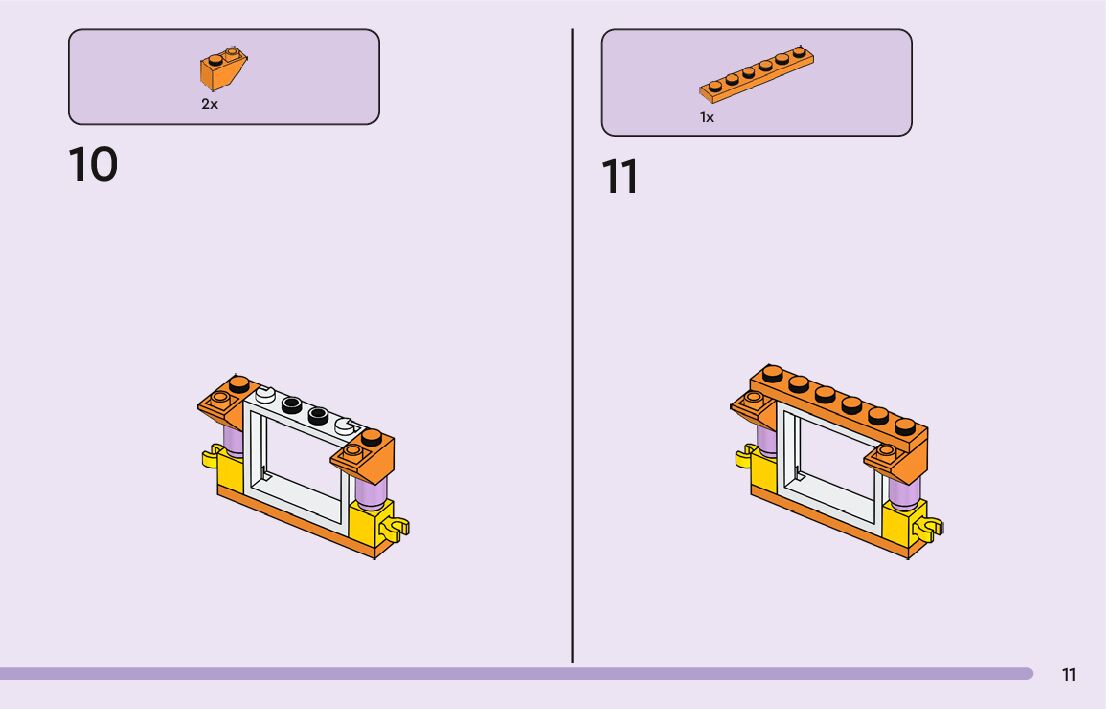 2x

10

1x

11

11