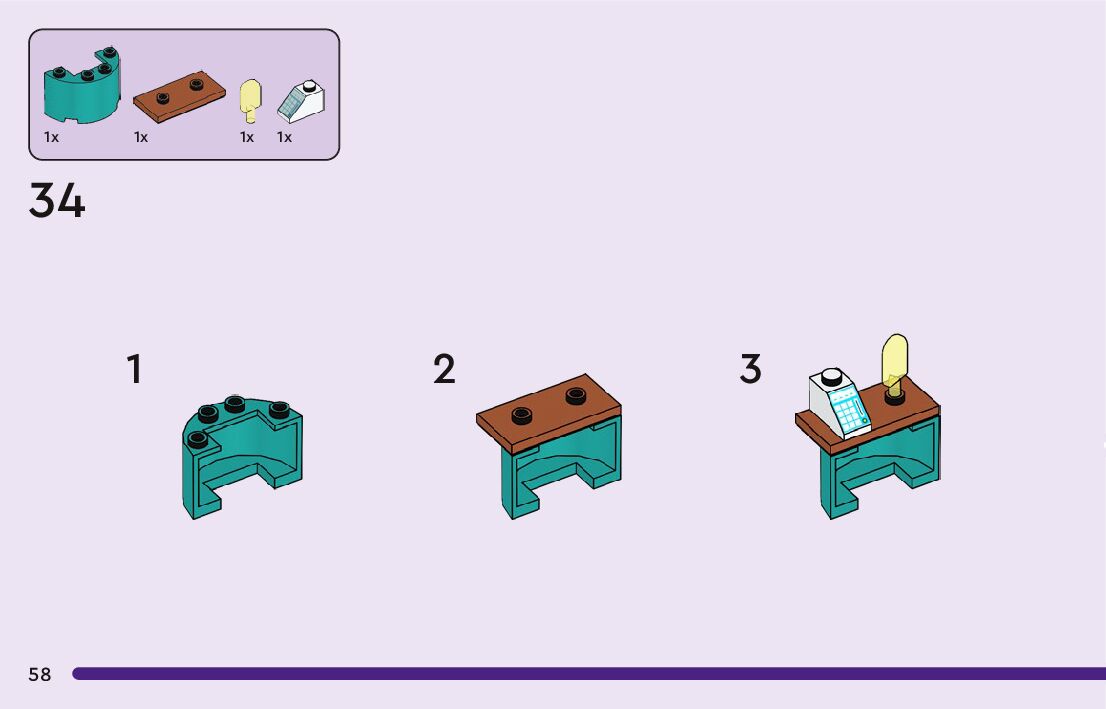 1x 1x 1x 1x

34

1

2

3

58