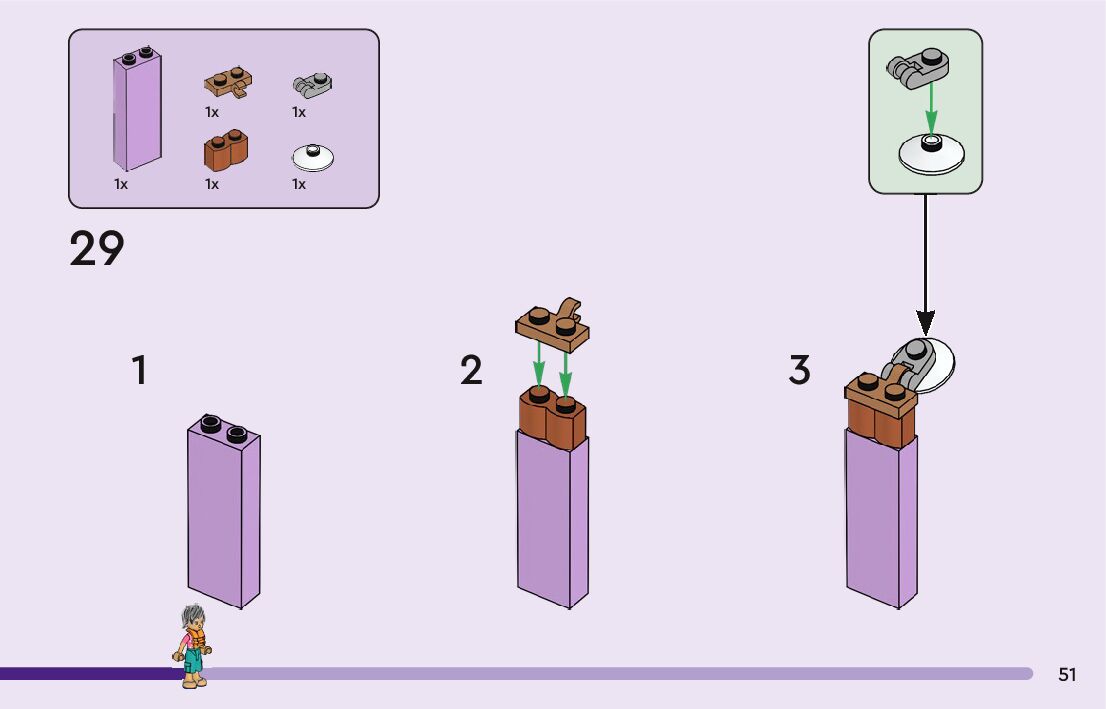 1x
1x
1x
1x
1x

29

1

2

3

51