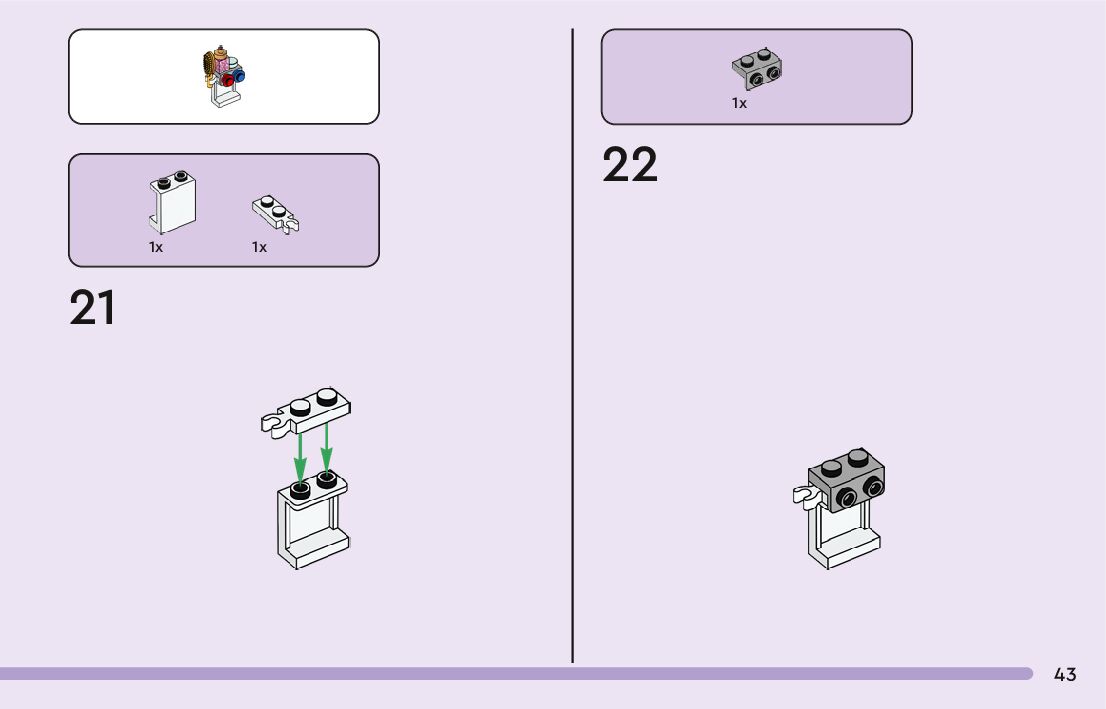 1x 1x

21

1x

22

43