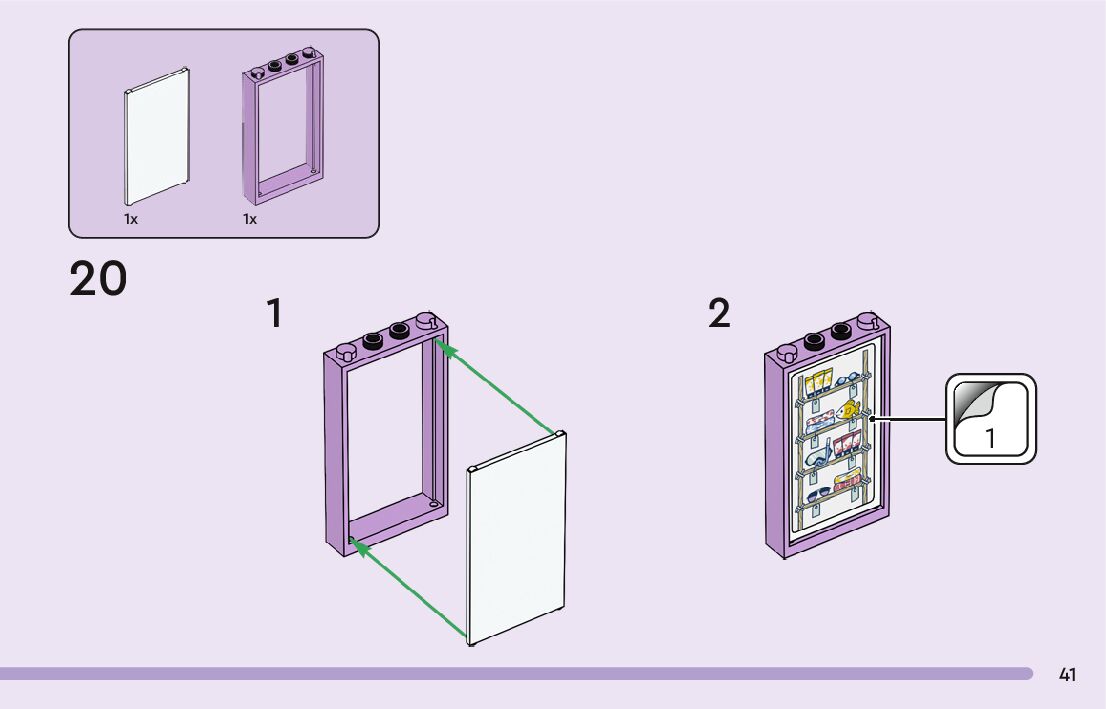 1x
1x

20

1

2

1

41