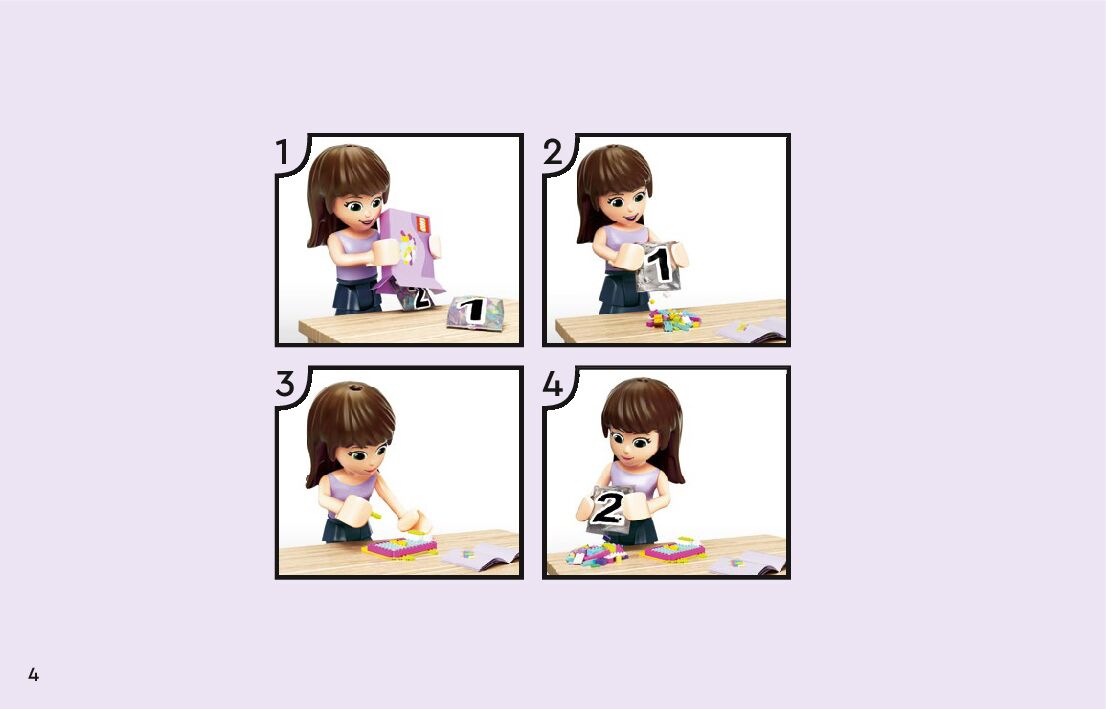 1
2
1
2
1
3
4
2
4