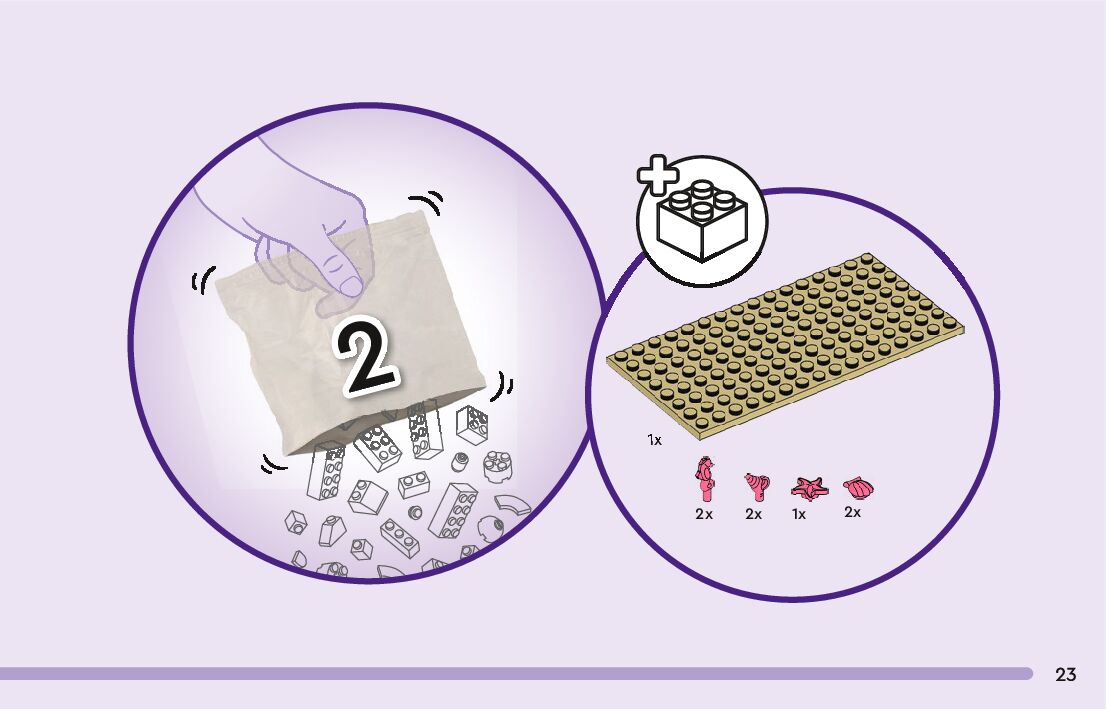 2

1x

2x 2x 1x 2x

23