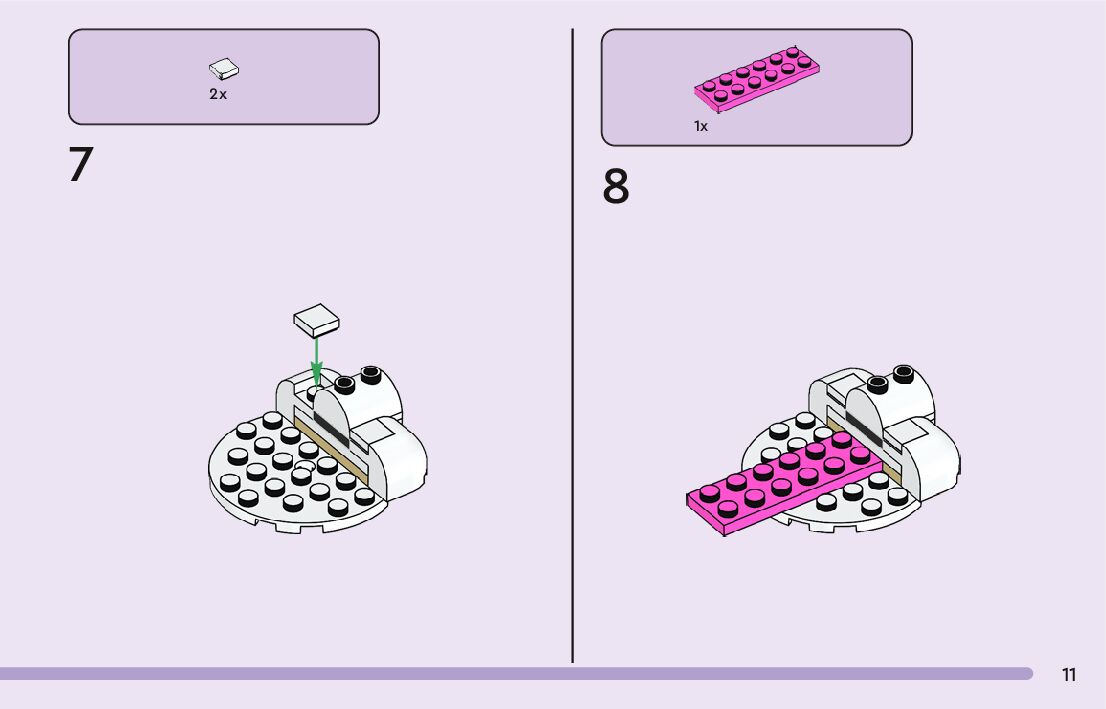 2x

7

1x

8

11