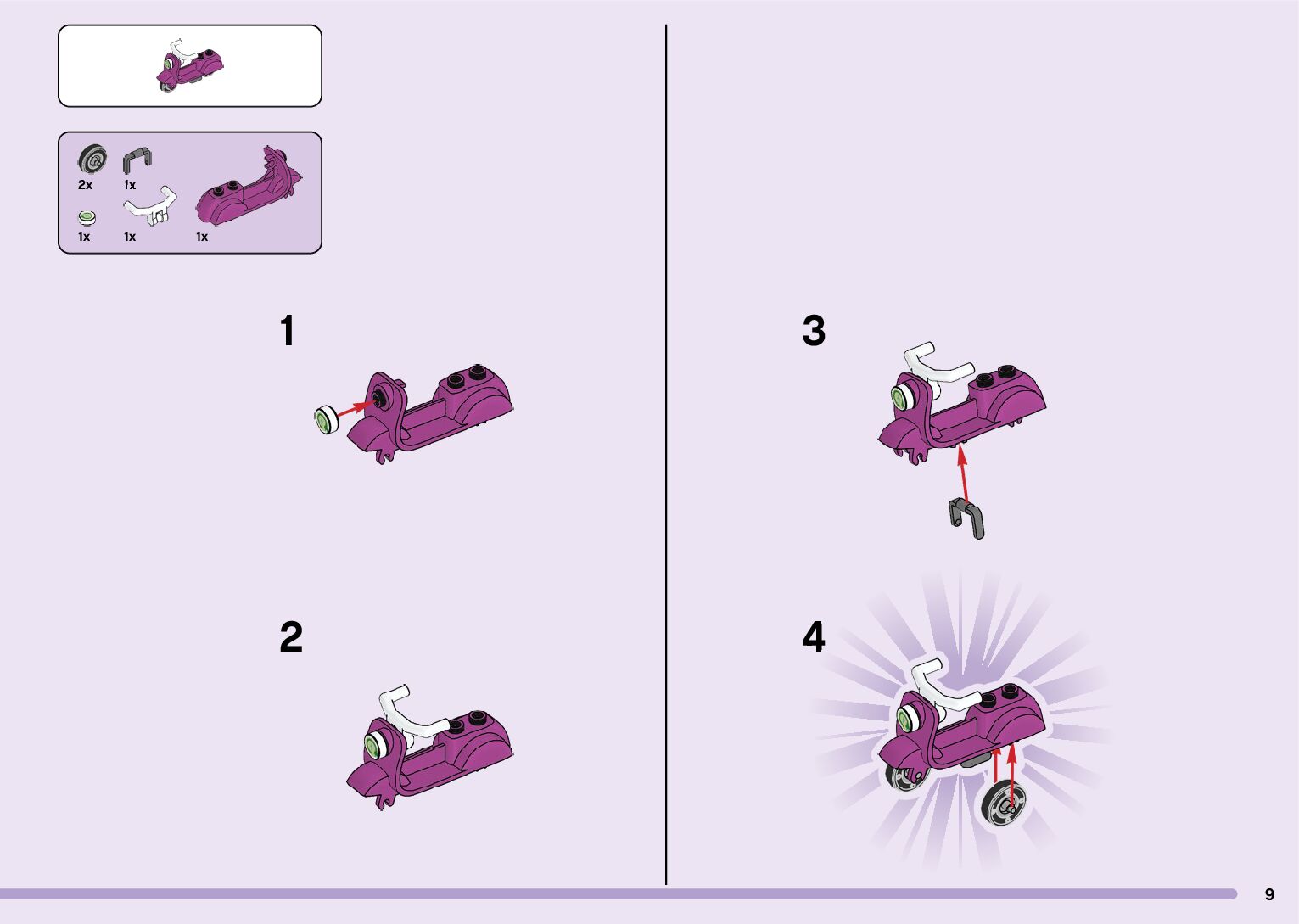 2x
1x
1x
1x
1x

1

2

3

4

9