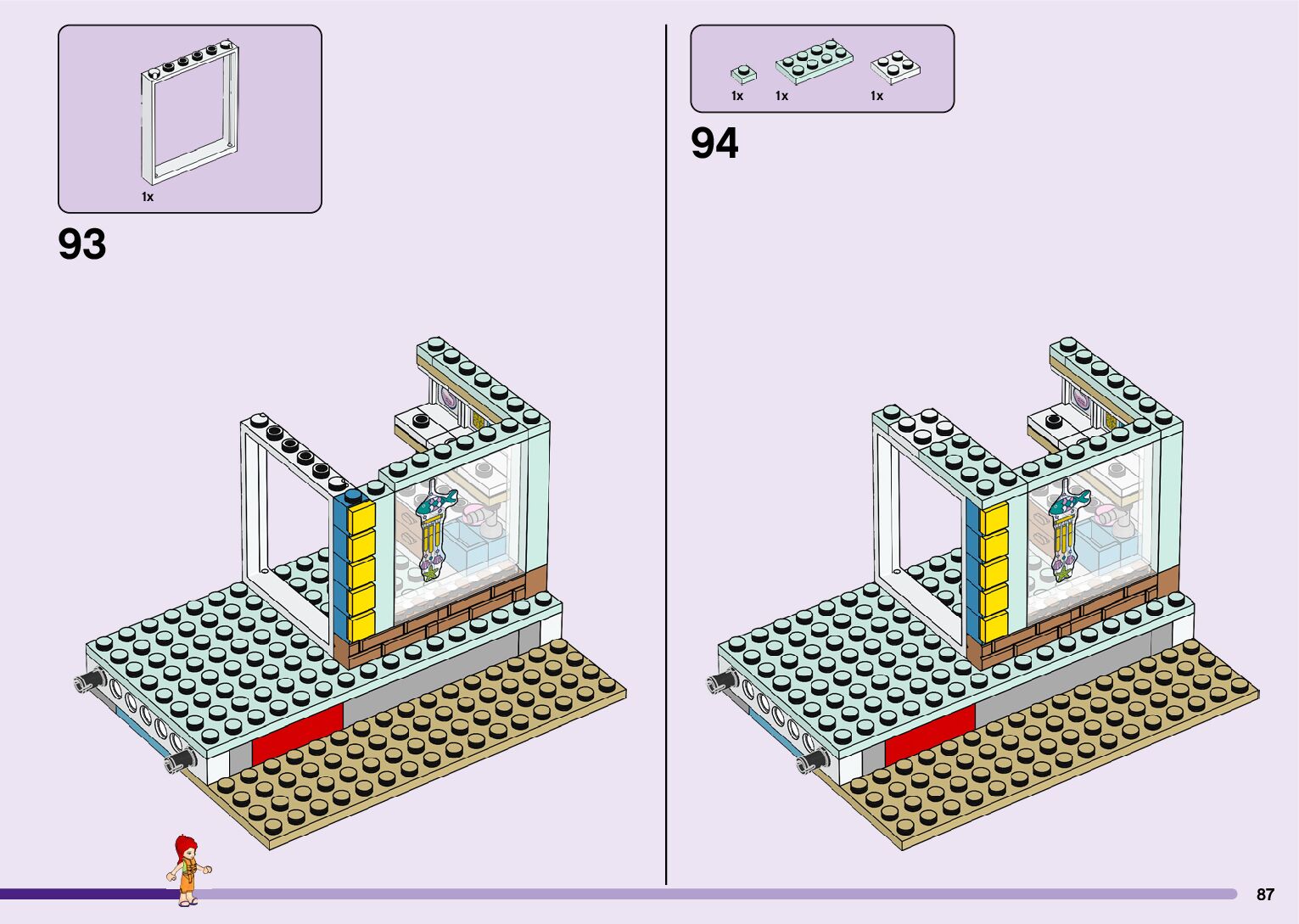 1x

93

1x 1x 1x

94

87