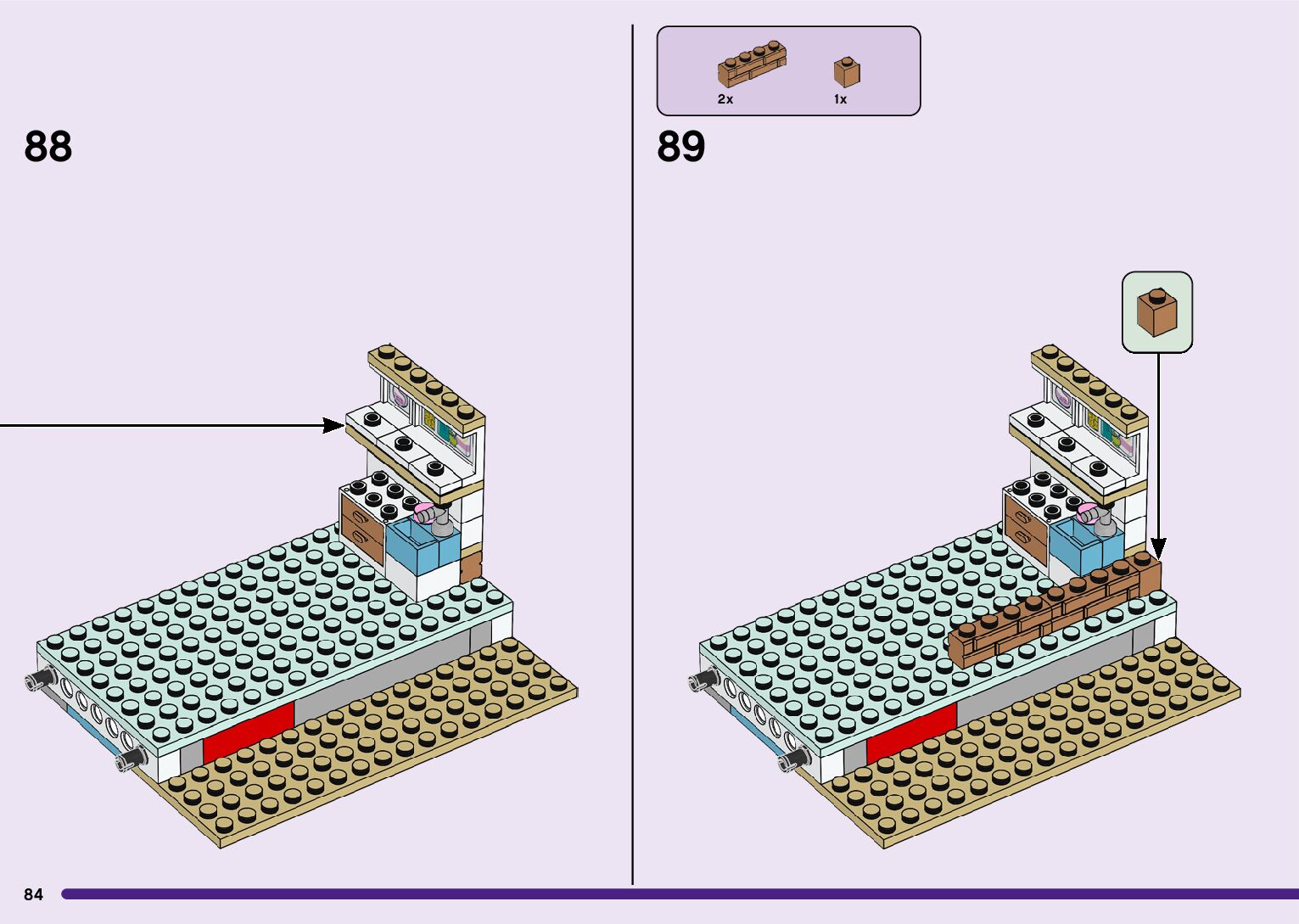 88

2x 1x

89

84