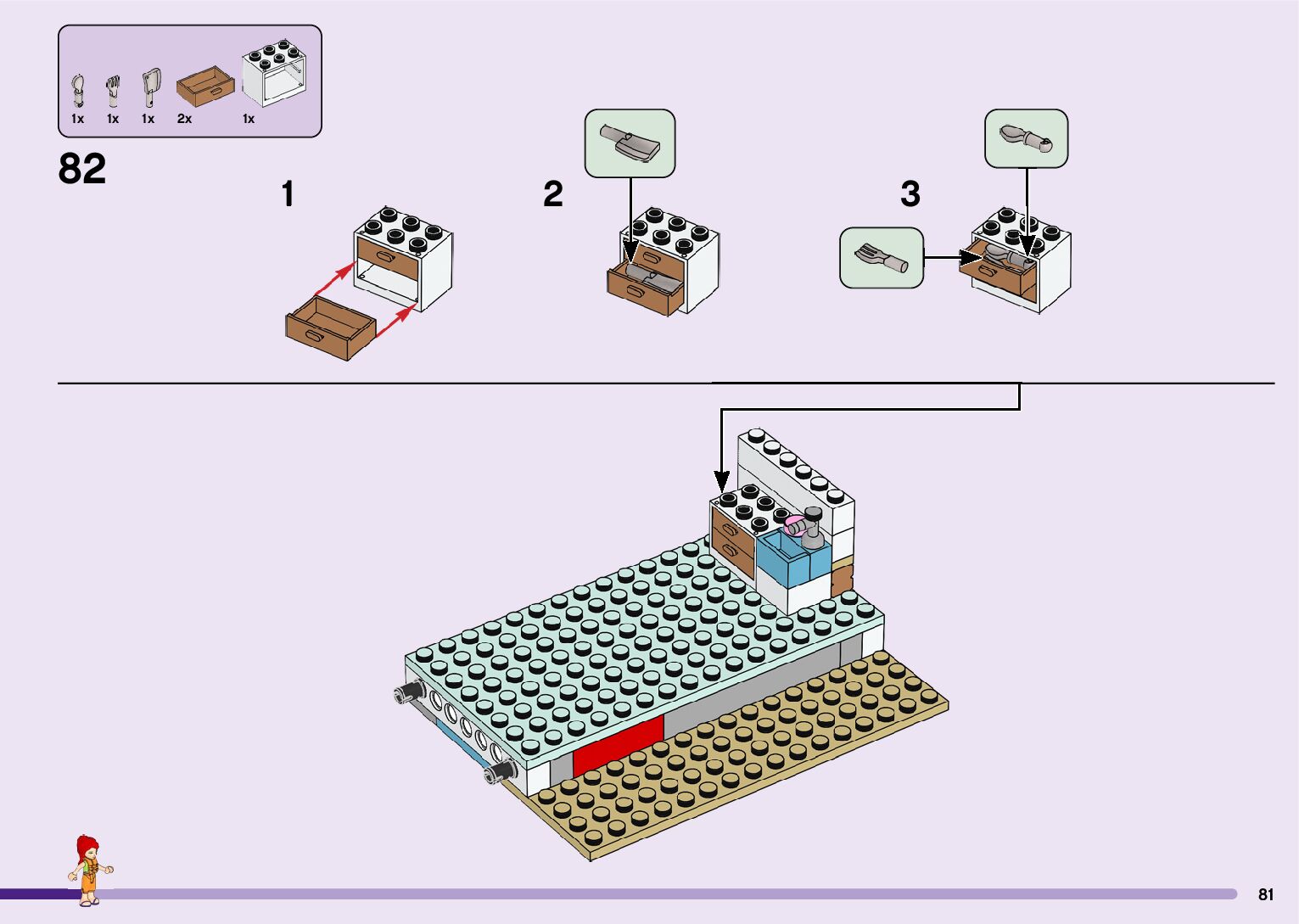 1x 1x 1x 2x 1x

82

1

2

3

81