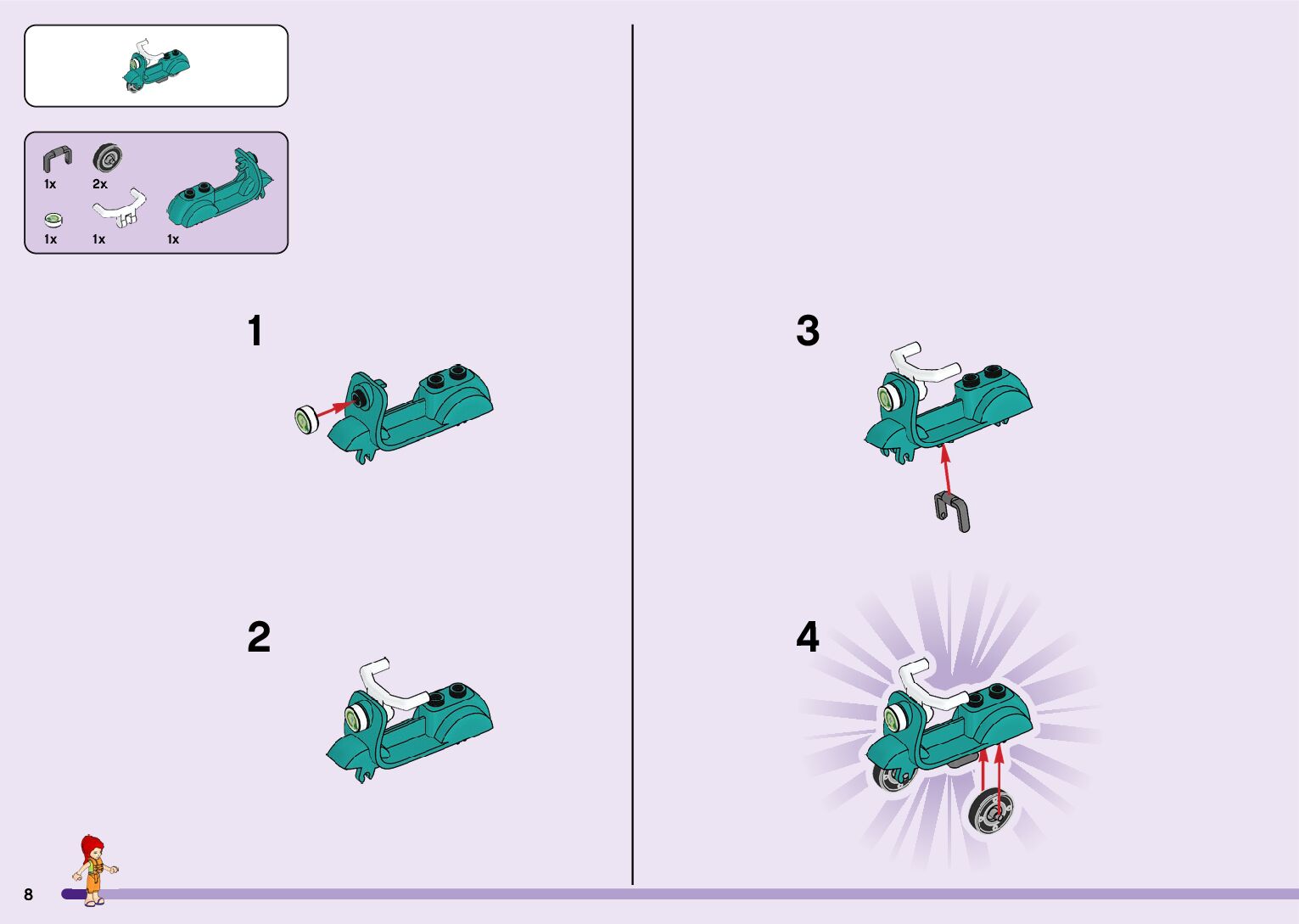 1x 2x
1x 1x 1x

1

2

3

4

8