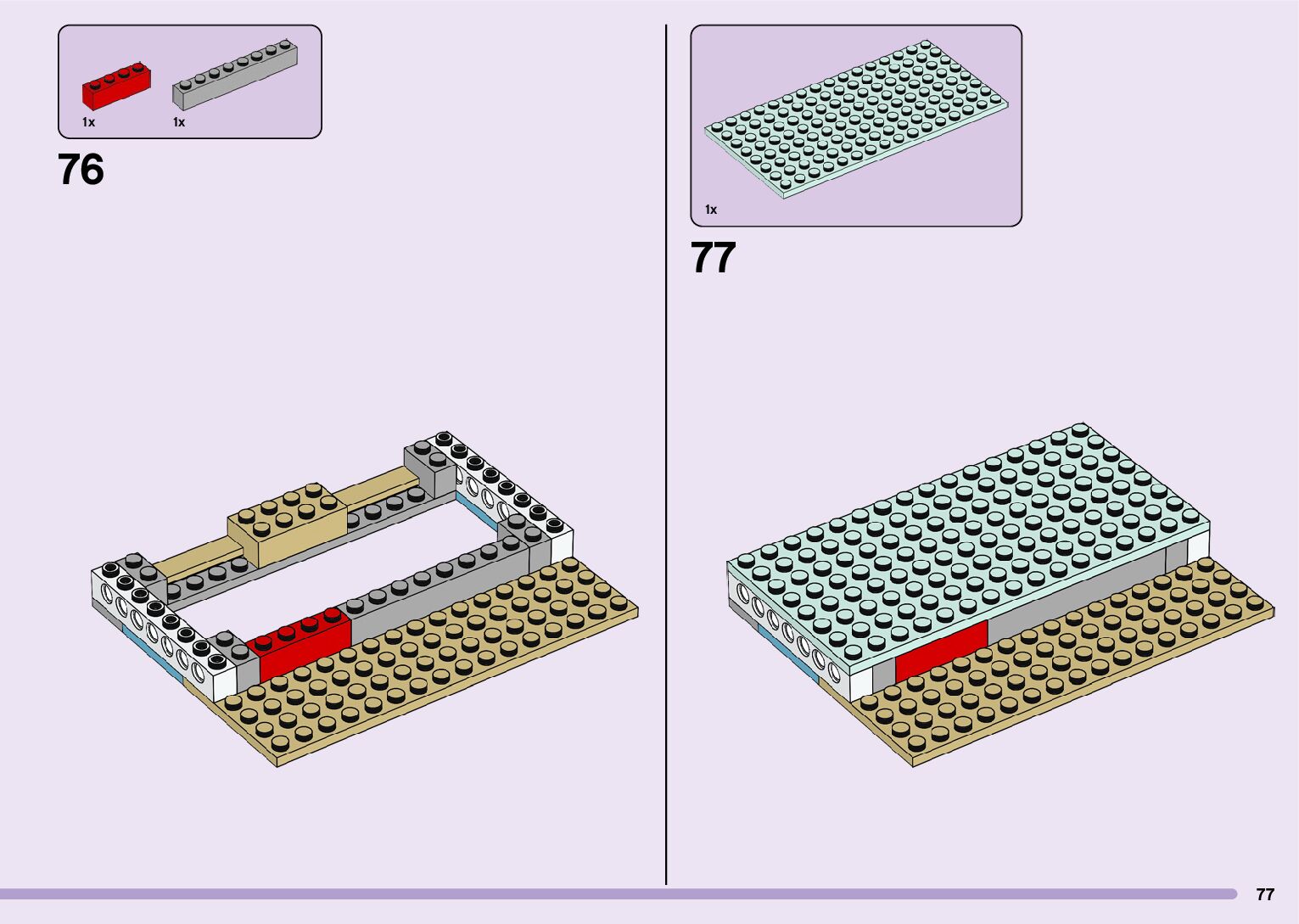 1x
1x

76

1x

77

77