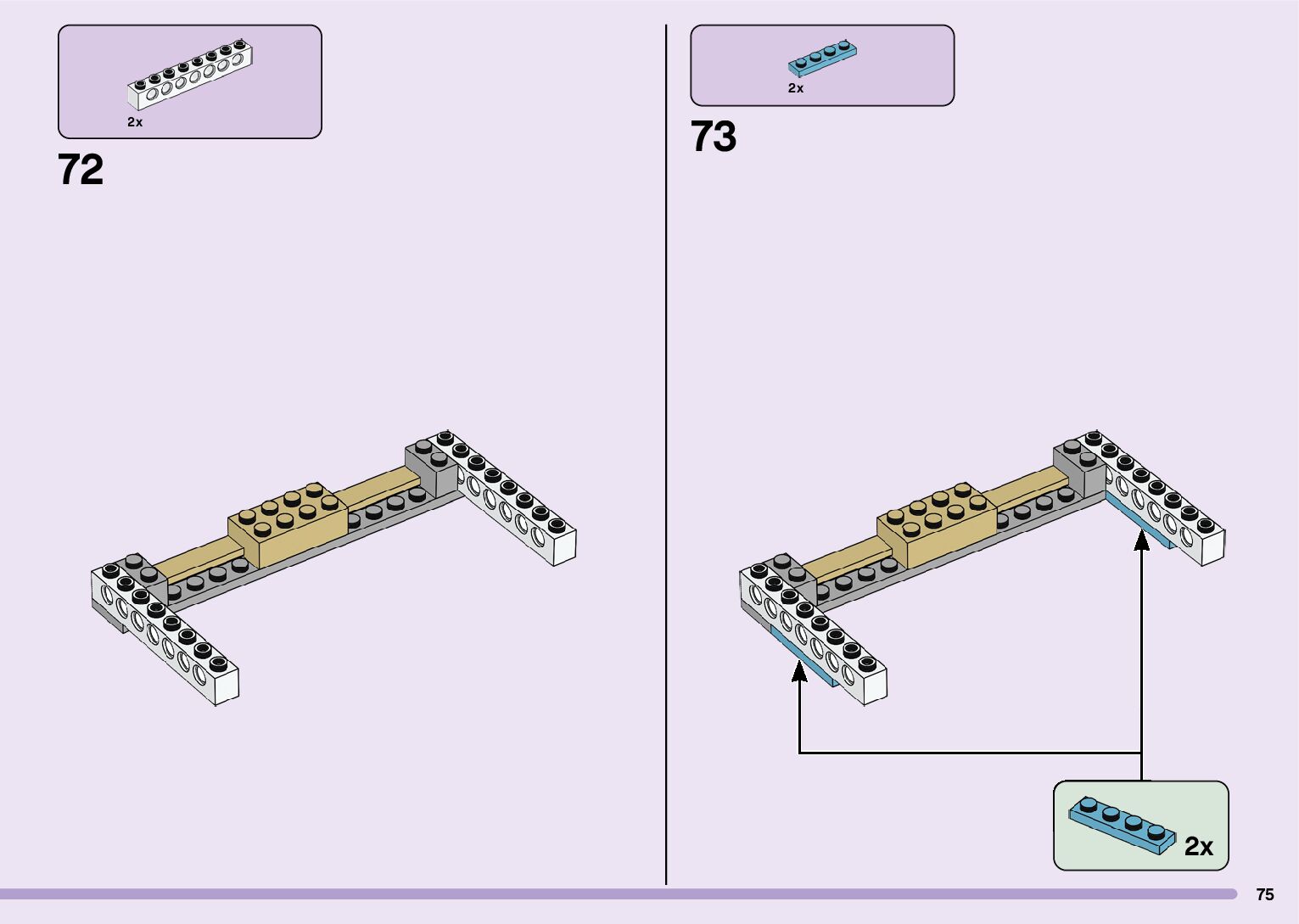 2x

72

2x

73

2x

75