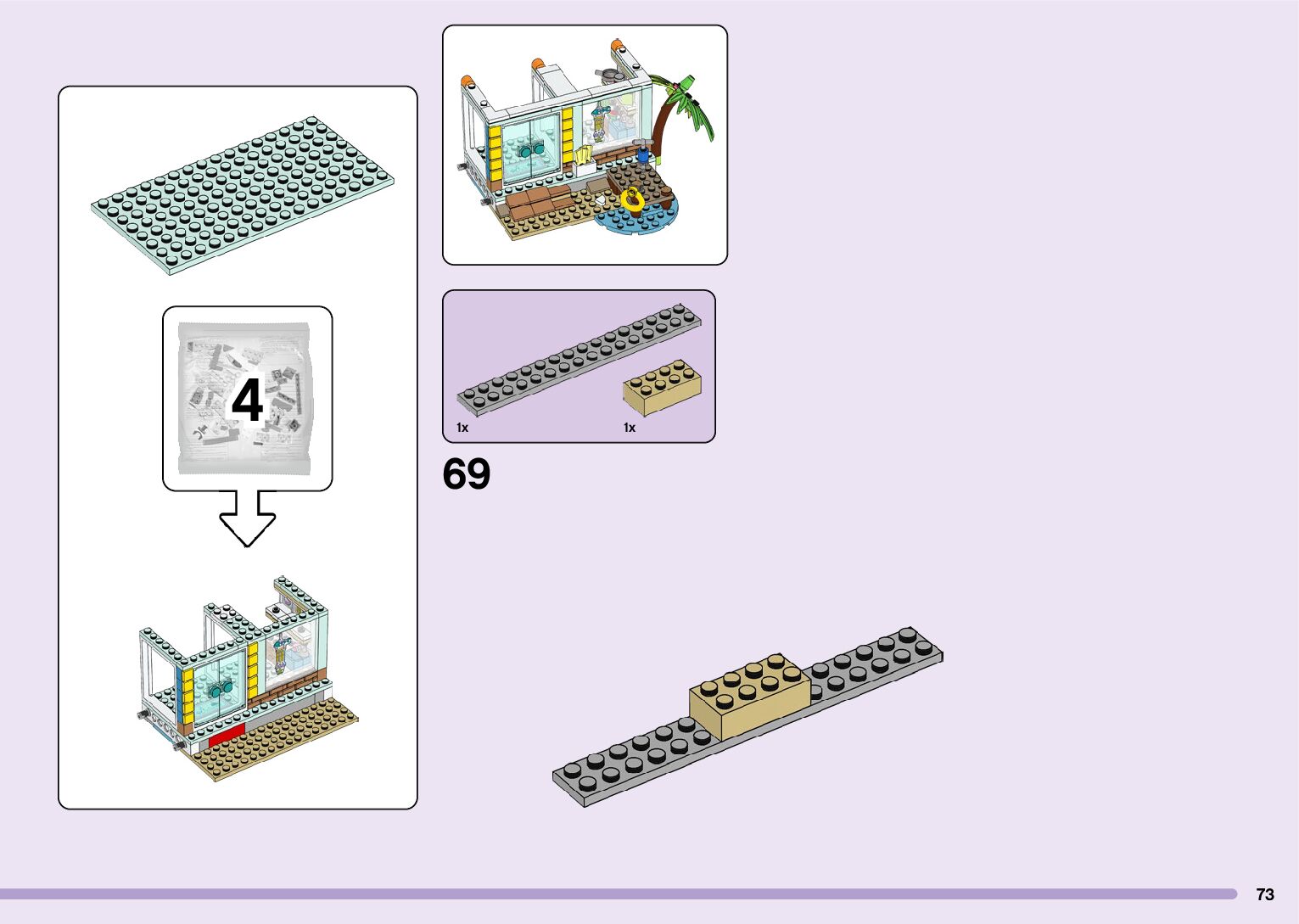 4

1x

1x

69

73