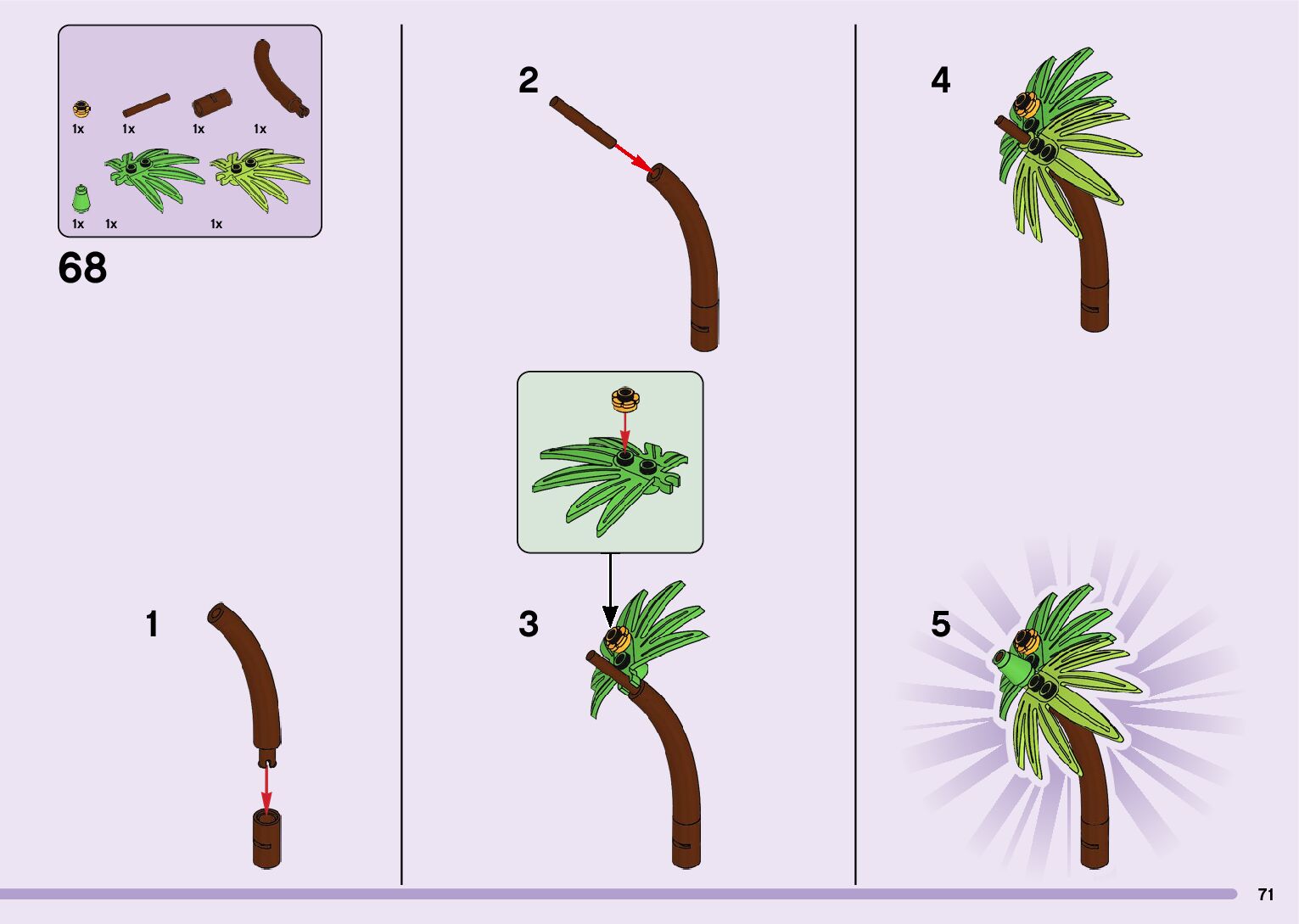 1x 1x 1x 1x

1x 1x 1x

68

1

2

3

4

5

71