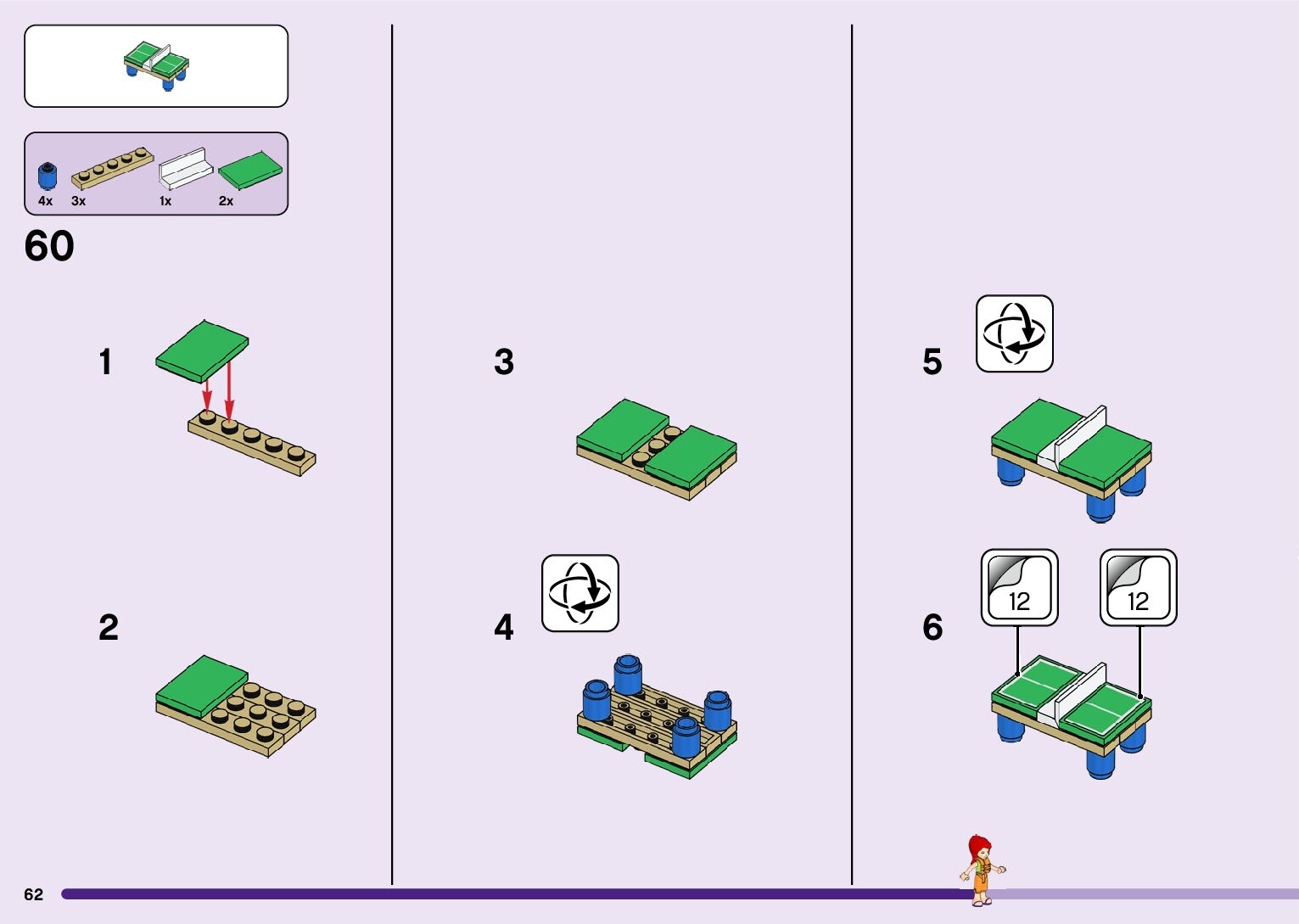 4x 3x 1x 2x

60

1

2

3

4

5

6

12

12

62