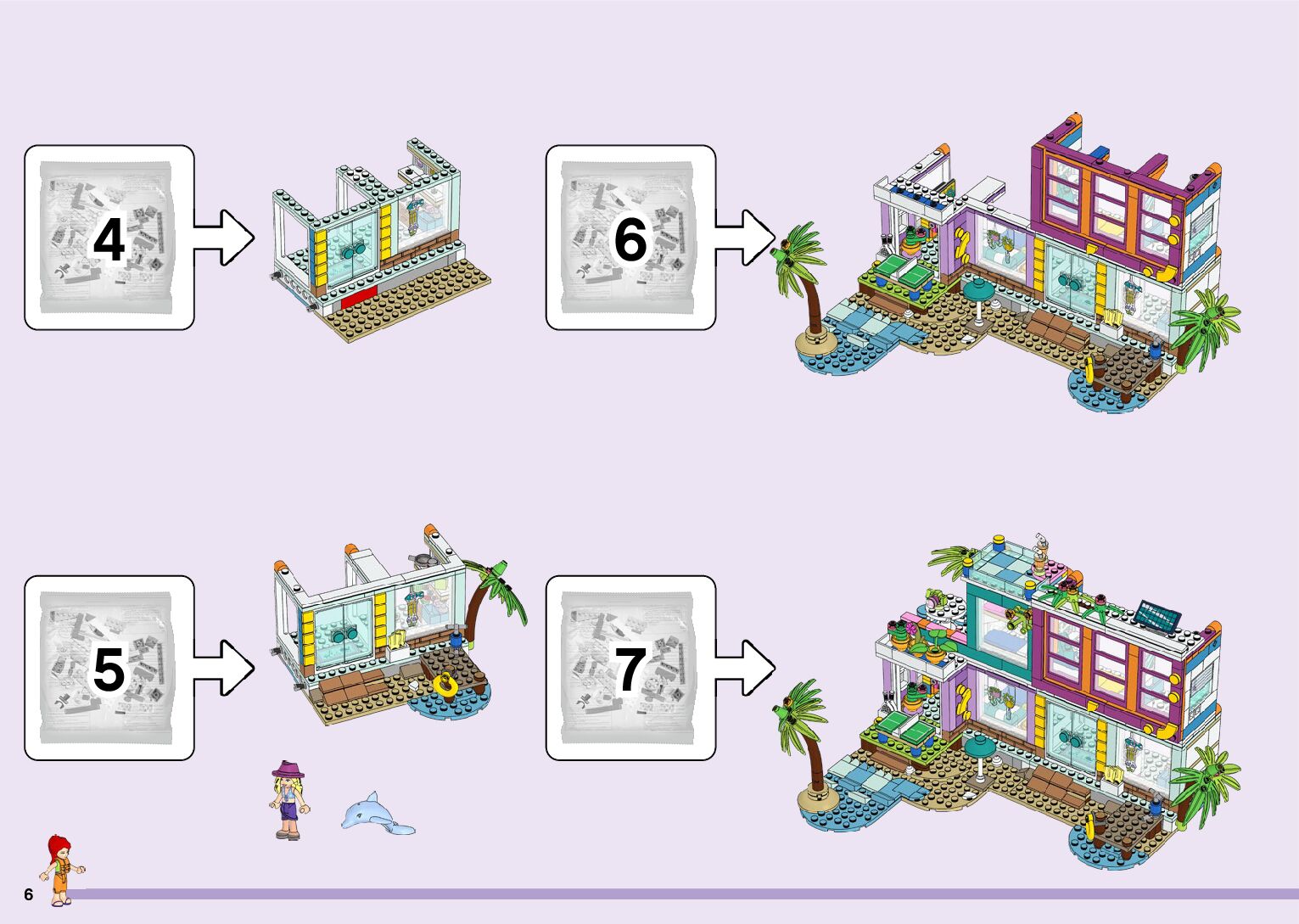 4

6

5

7

6