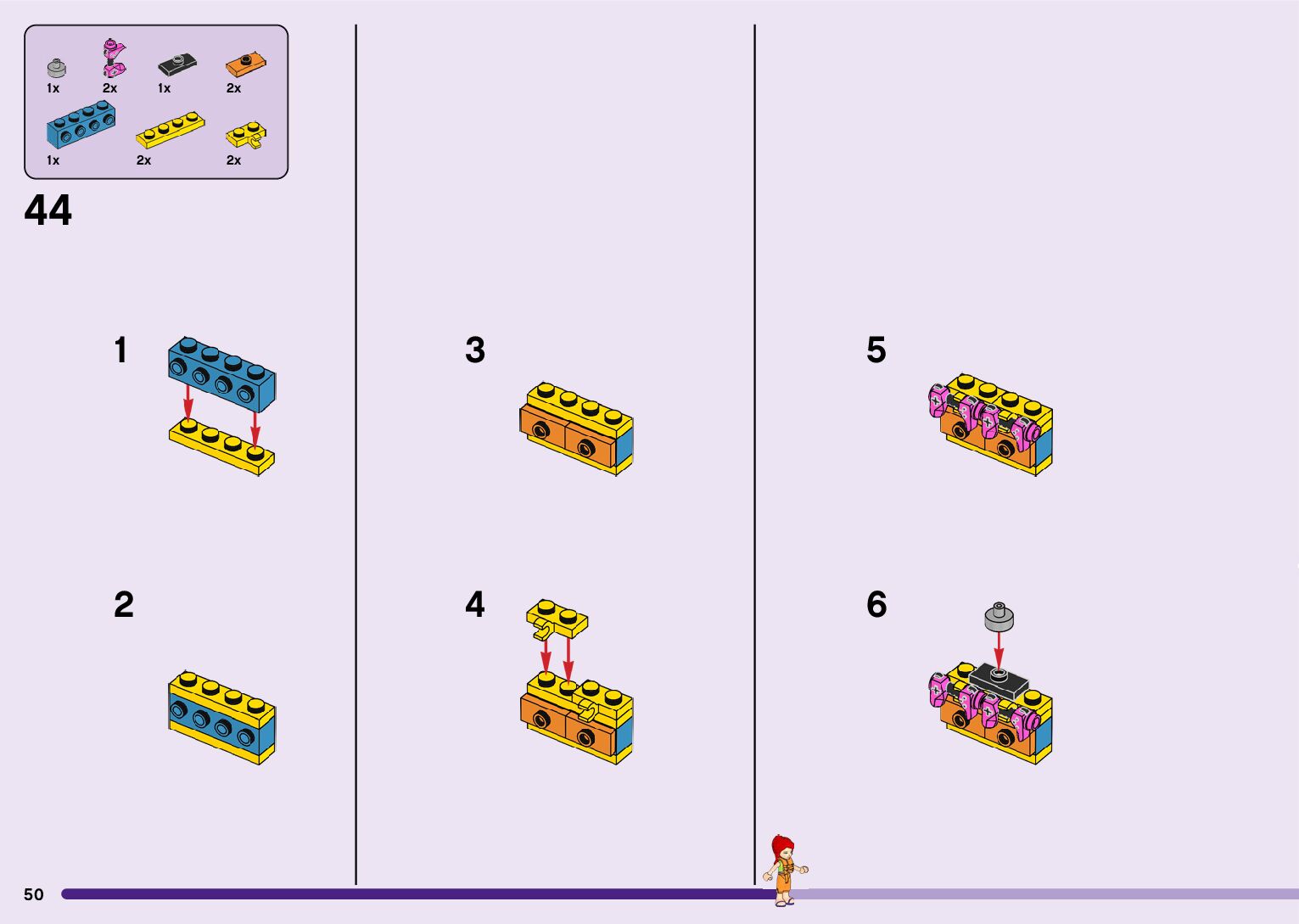 1x 2x 1x 2x
1x 2x 2x

44

1

2

3

4

5

6

50