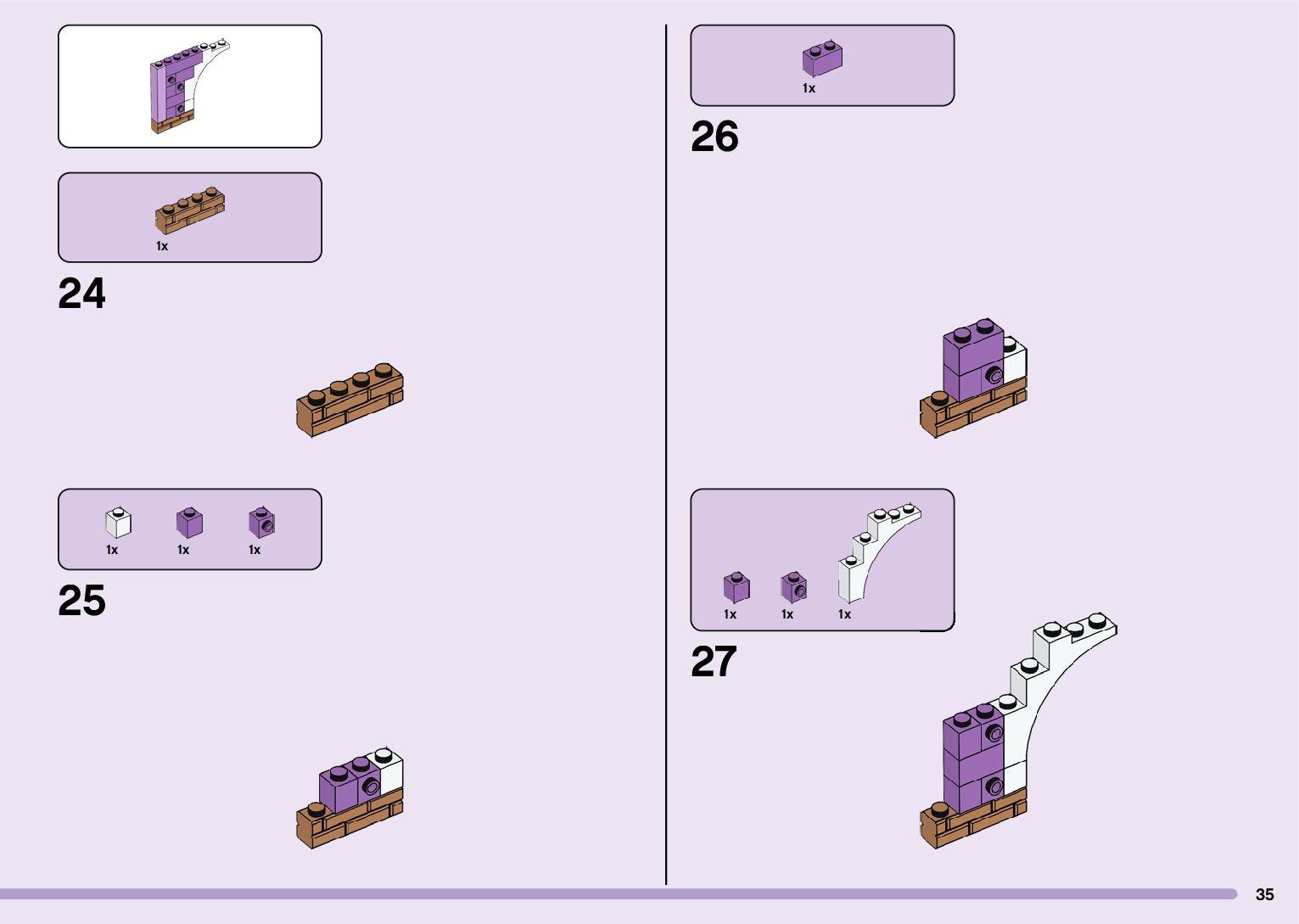 1x

24

1x 1x 1x

25

1x

26

1x 1x 1x

27

35