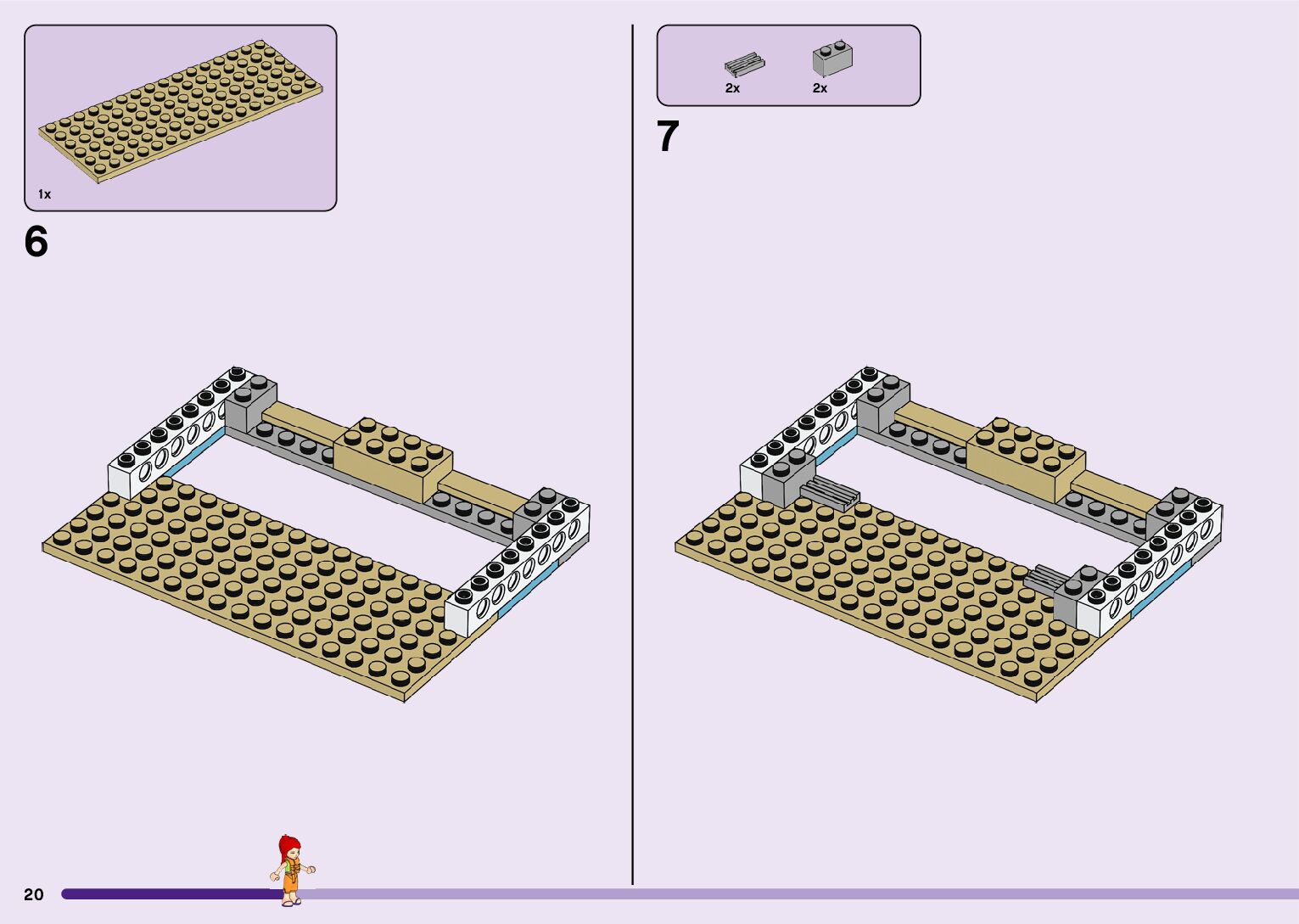 1x

6

2x 2x

7

20