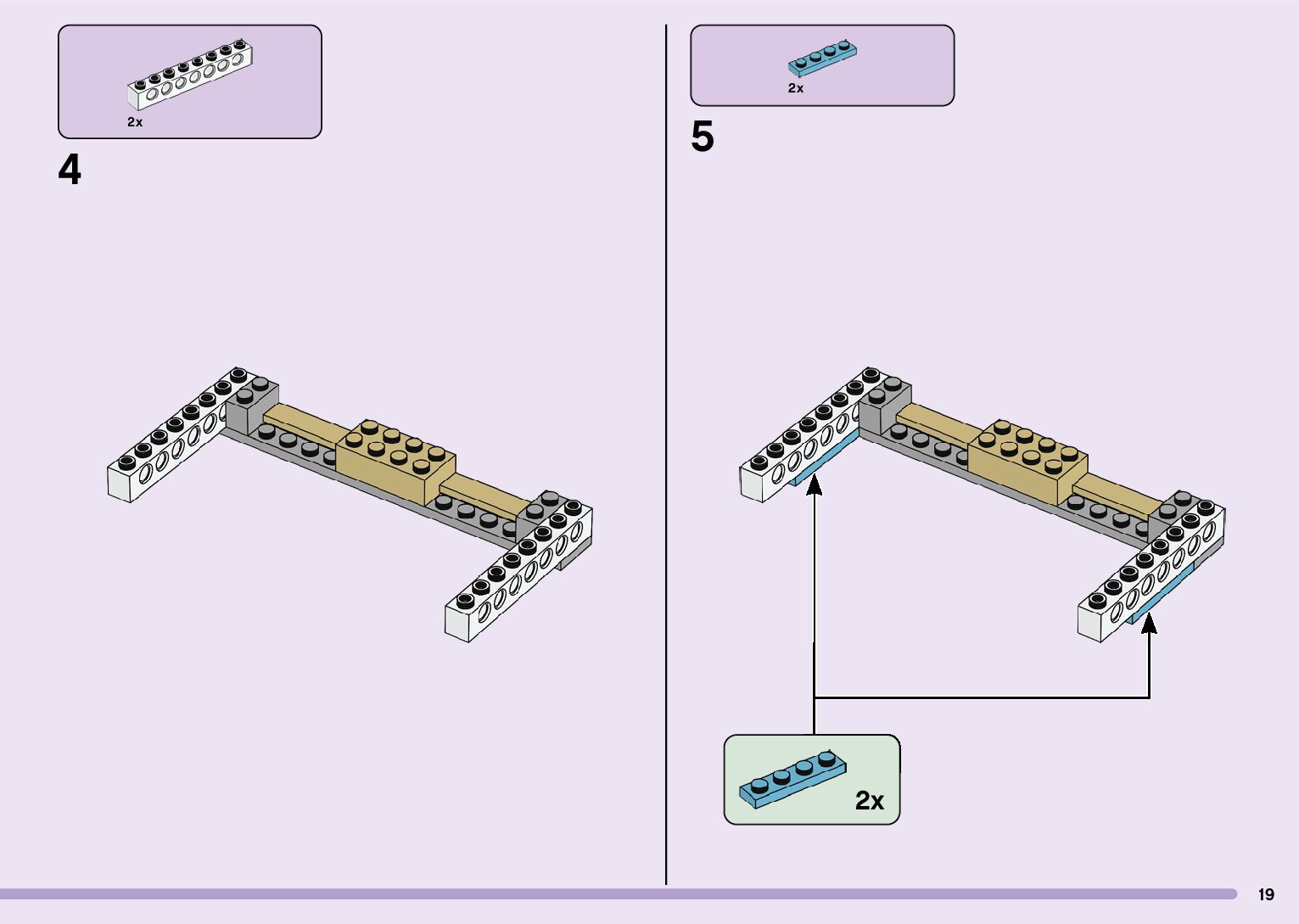 2x

4

2x

5

2x

19