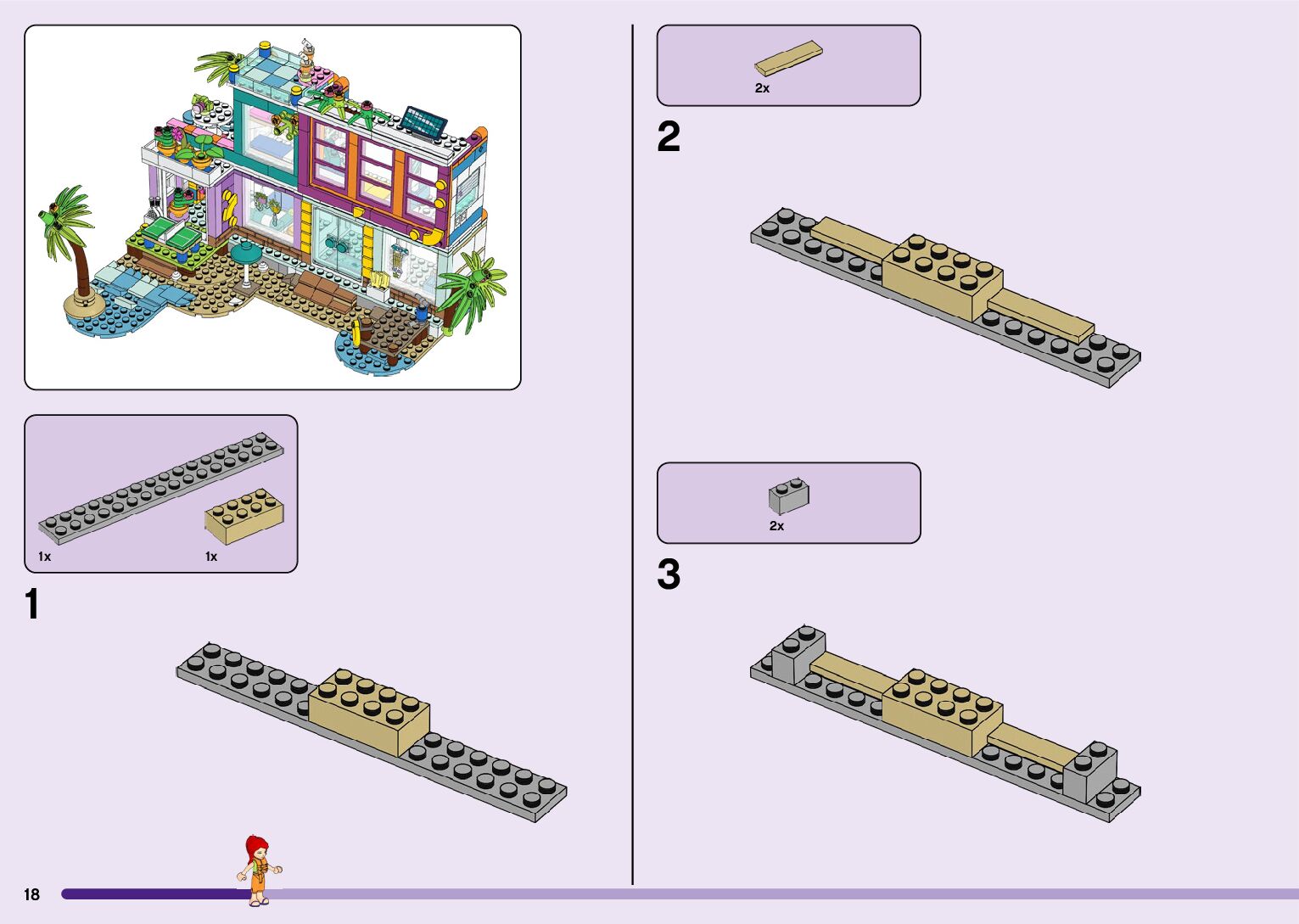 1x

1x

1

2x

2

2x

3

18